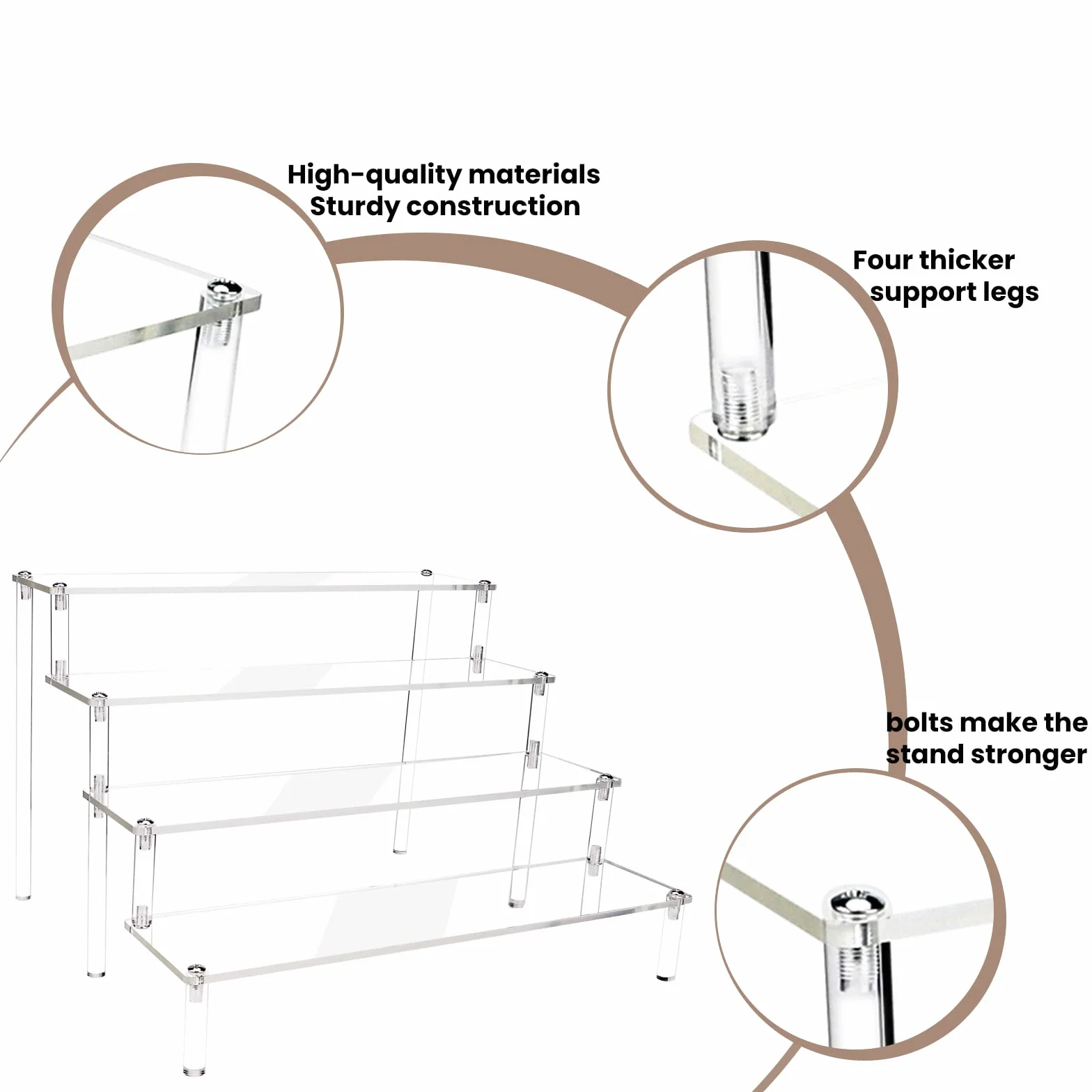 High-quality materials
Sturdy construction

Four thicker
support legs

bolts make the
stand stronger