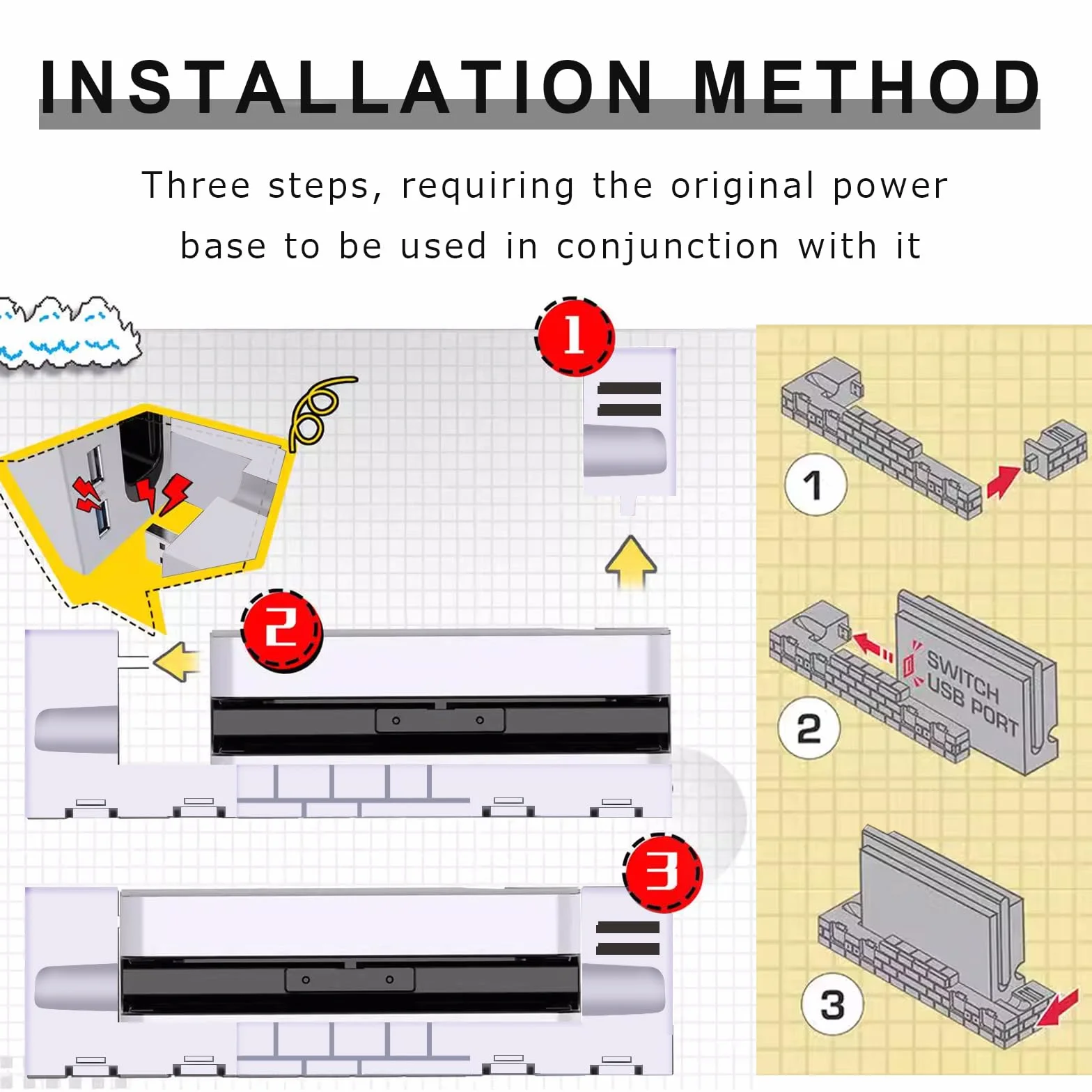 INSTALLATION METHOD

Three steps, requiring the original power base to be used in conjunction with it

1

2

3

1

2

SWITCH USB PORT

3