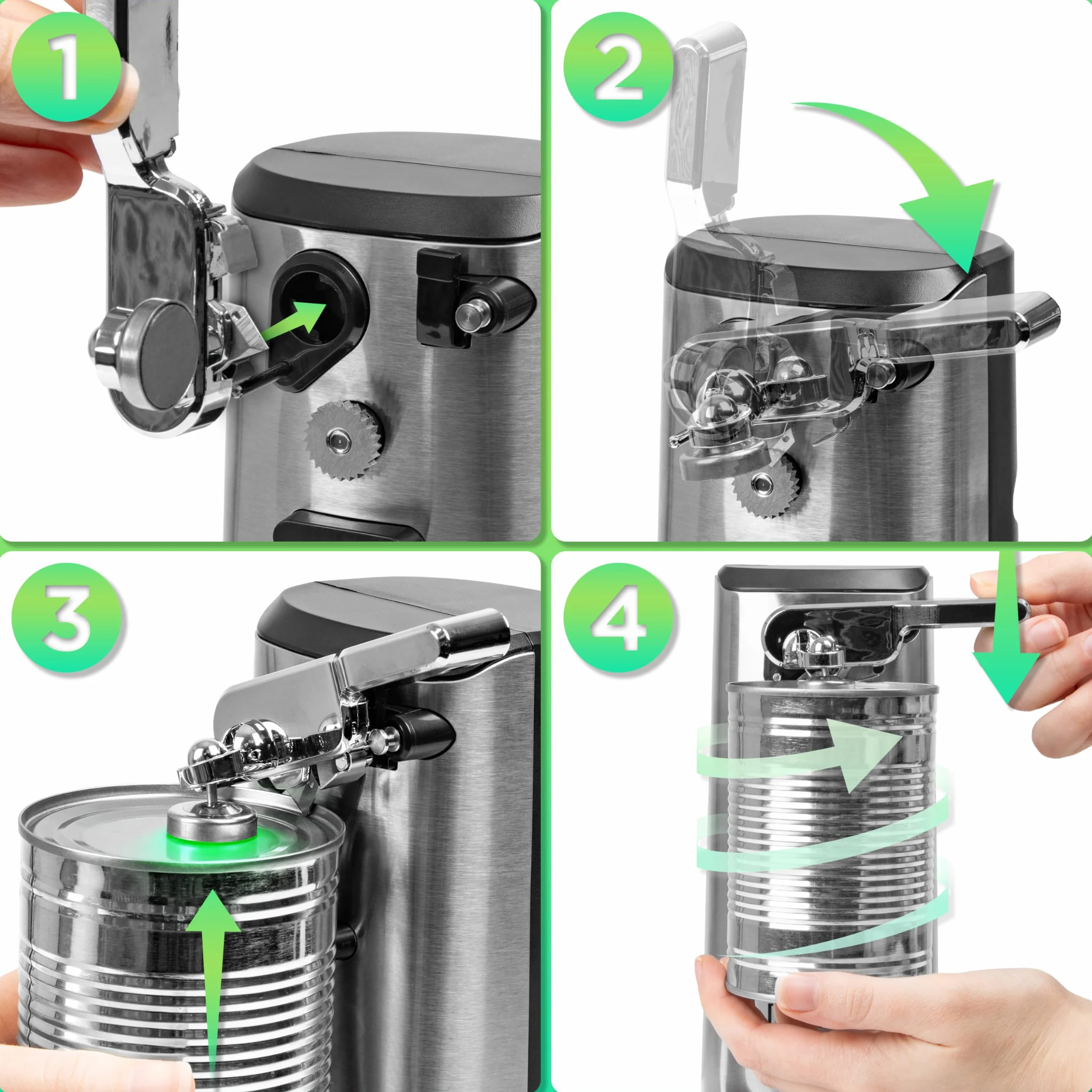 1

2

3

4