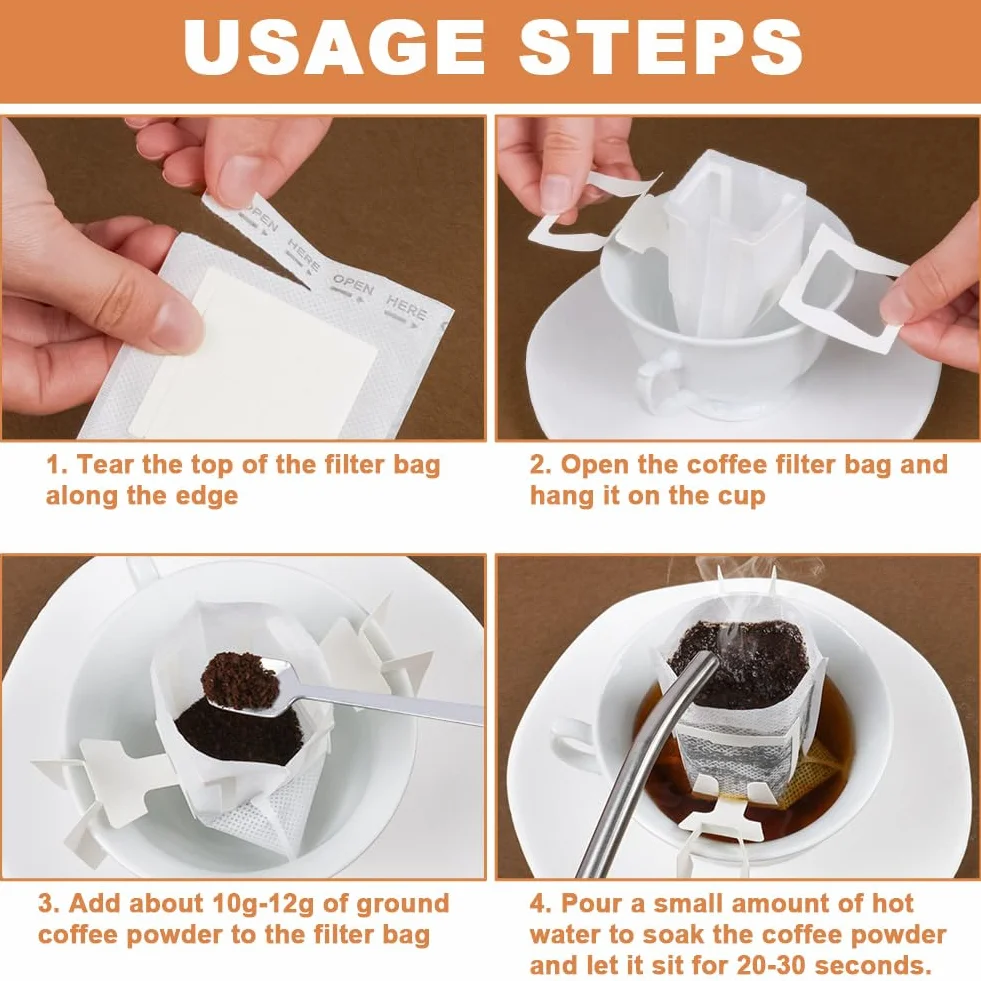 USAGE STEPS

OPEN HERE OPEN HERE

1. Tear the top of the filter bag along the edge

2. Open the coffee filter bag and hang it on the cup

3. Add about 10g-12g of ground coffee powder to the filter bag

4. Pour a small amount of hot water to soak the coffee powder and let it sit for 20-30 seconds.