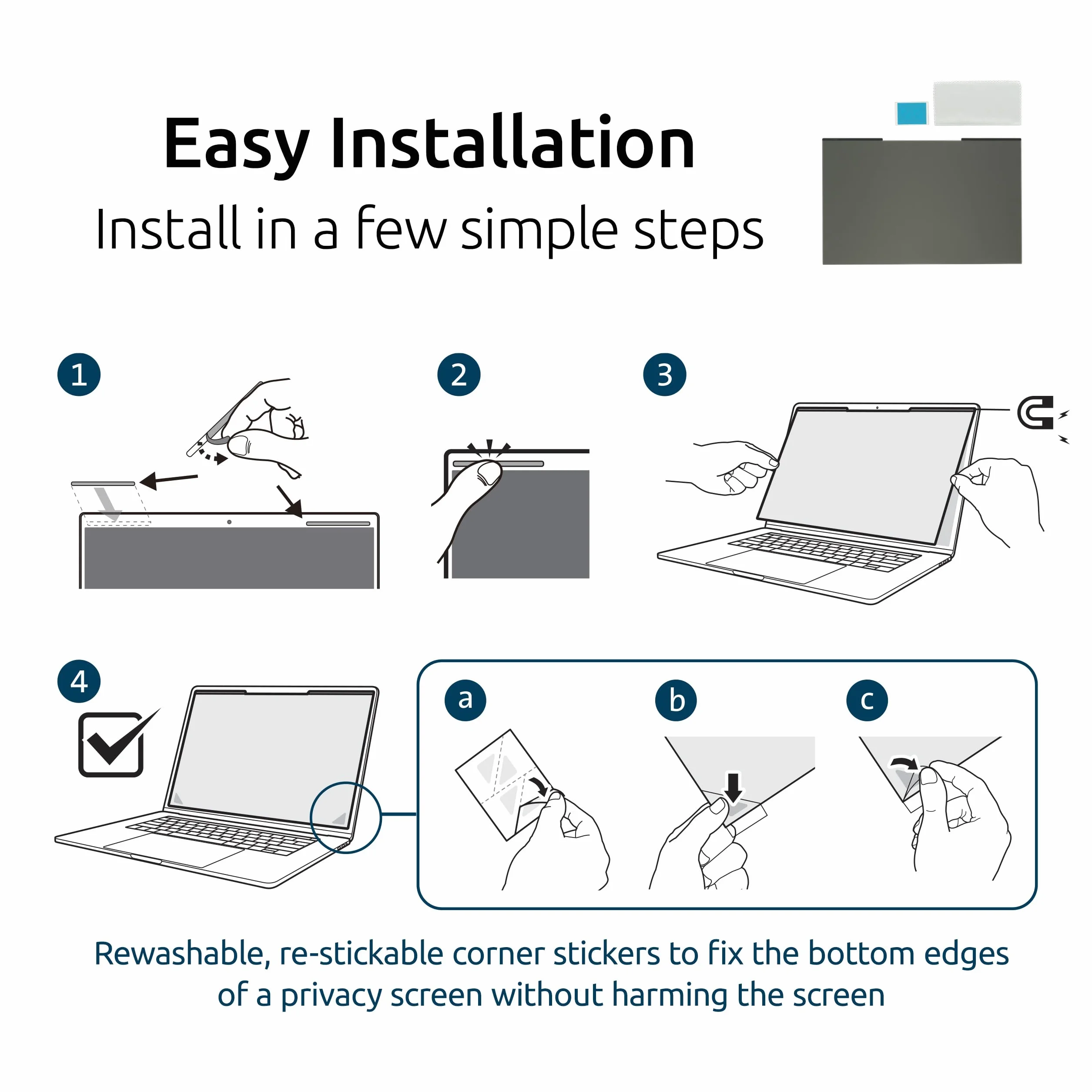 Easy Installation

Install in a few simple steps

1

2

3

4

a

b

c

Rewashable, re-stickable corner stickers to fix the bottom edges of a privacy screen without harming the screen