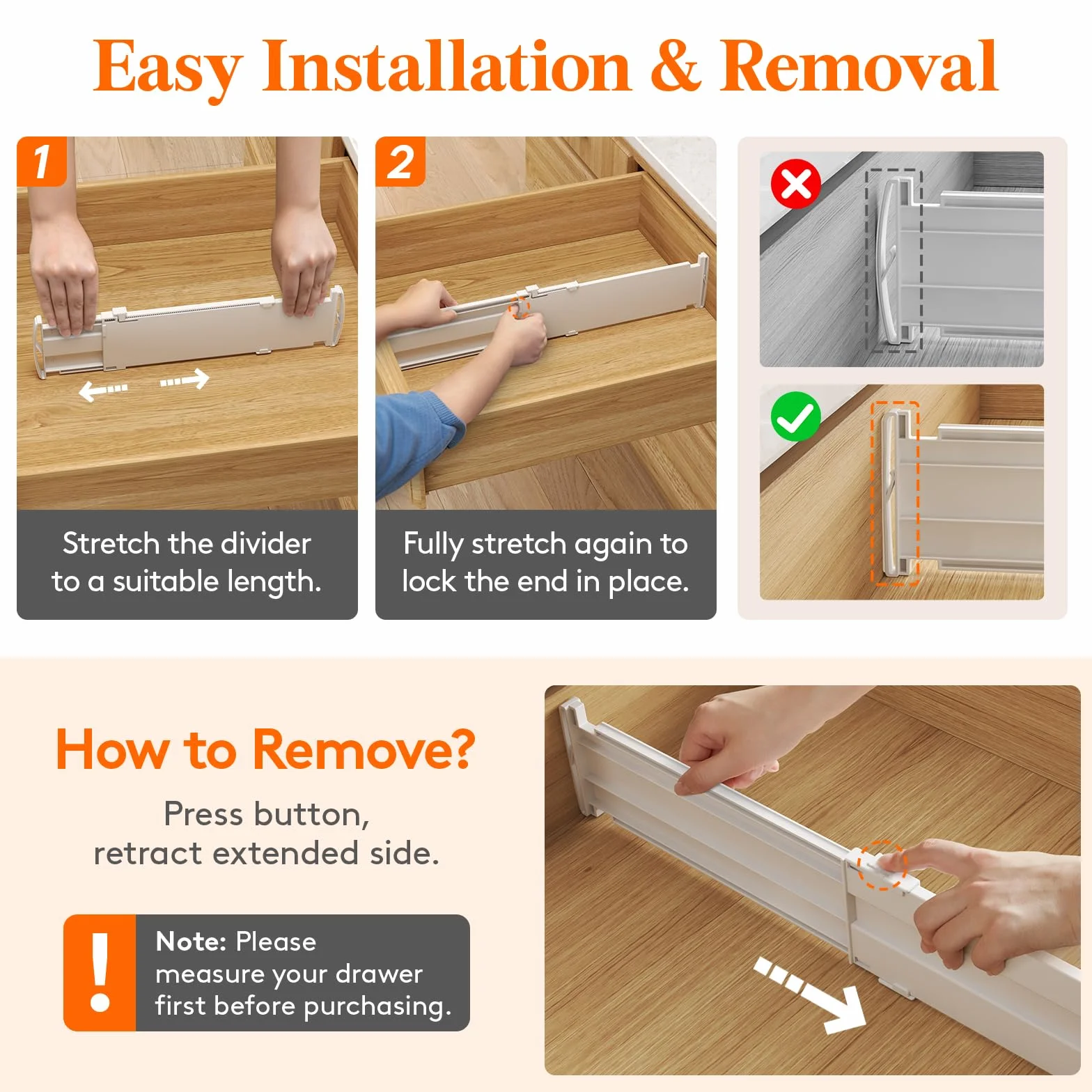 Easy Installation & Removal

1

Stretch the divider to a suitable length.

2

Fully stretch again to lock the end in place.

How to Remove?

Press button, retract extended side.

!

Note: Please measure your drawer first before purchasing.