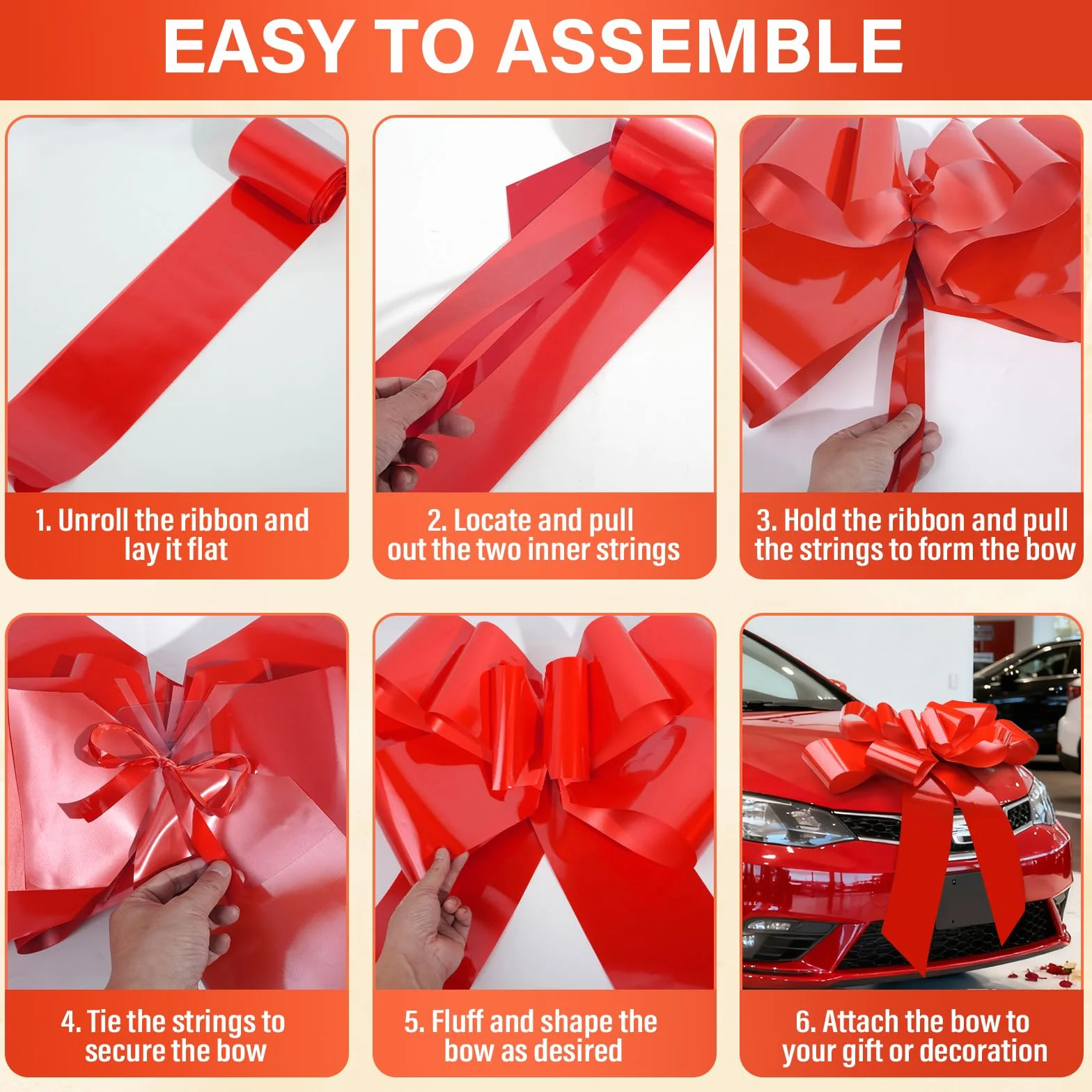 EASY TO ASSEMBLE

1. Unroll the ribbon and lay it flat

2. Locate and pull out the two inner strings

3. Hold the ribbon and pull the strings to form the bow

4. Tie the strings to secure the bow

5. Fluff and shape the bow as desired

6. Attach the bow to your gift or decoration