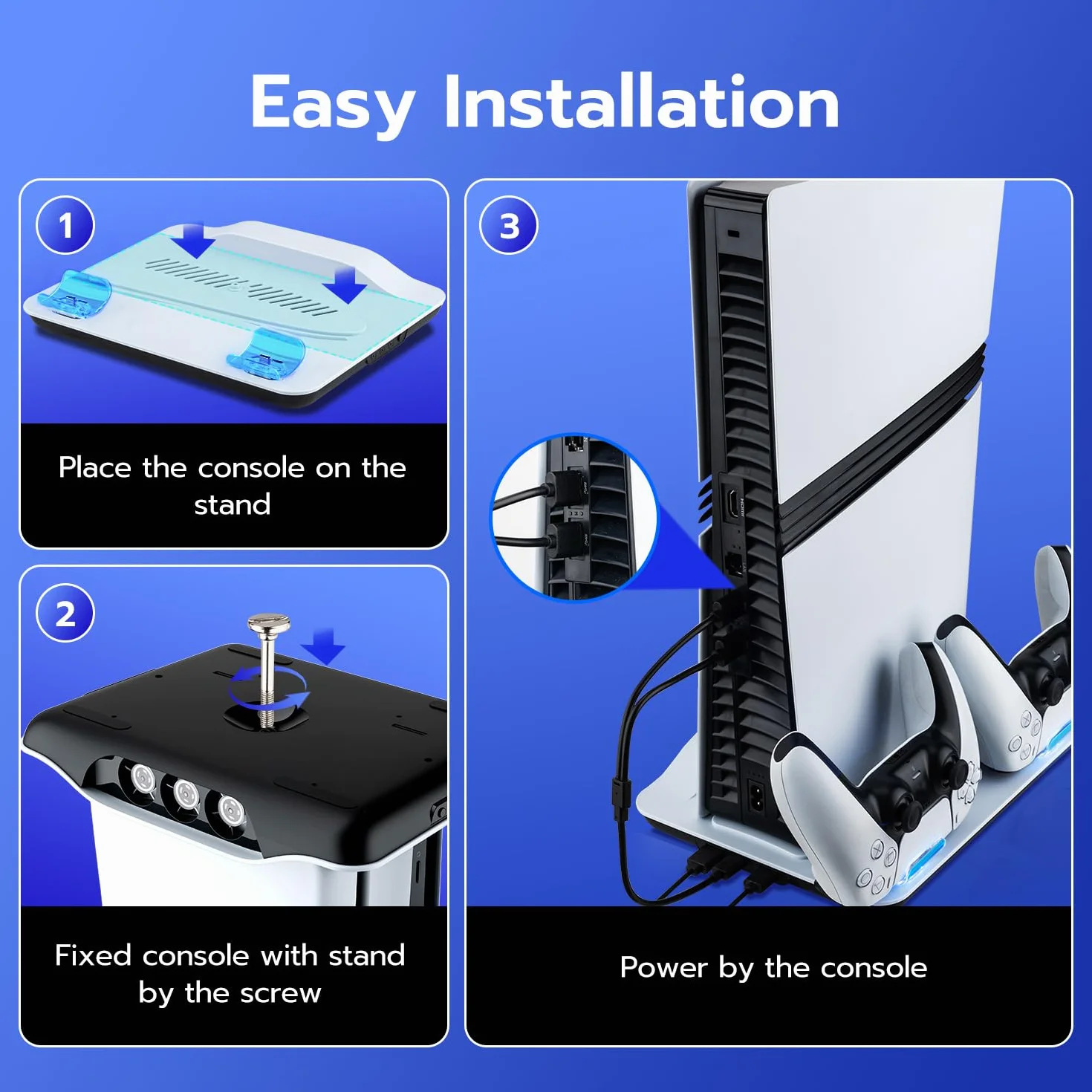 Easy Installation

1

Place the console on the stand

2

Fixed console with stand by the screw

3

Power by the console