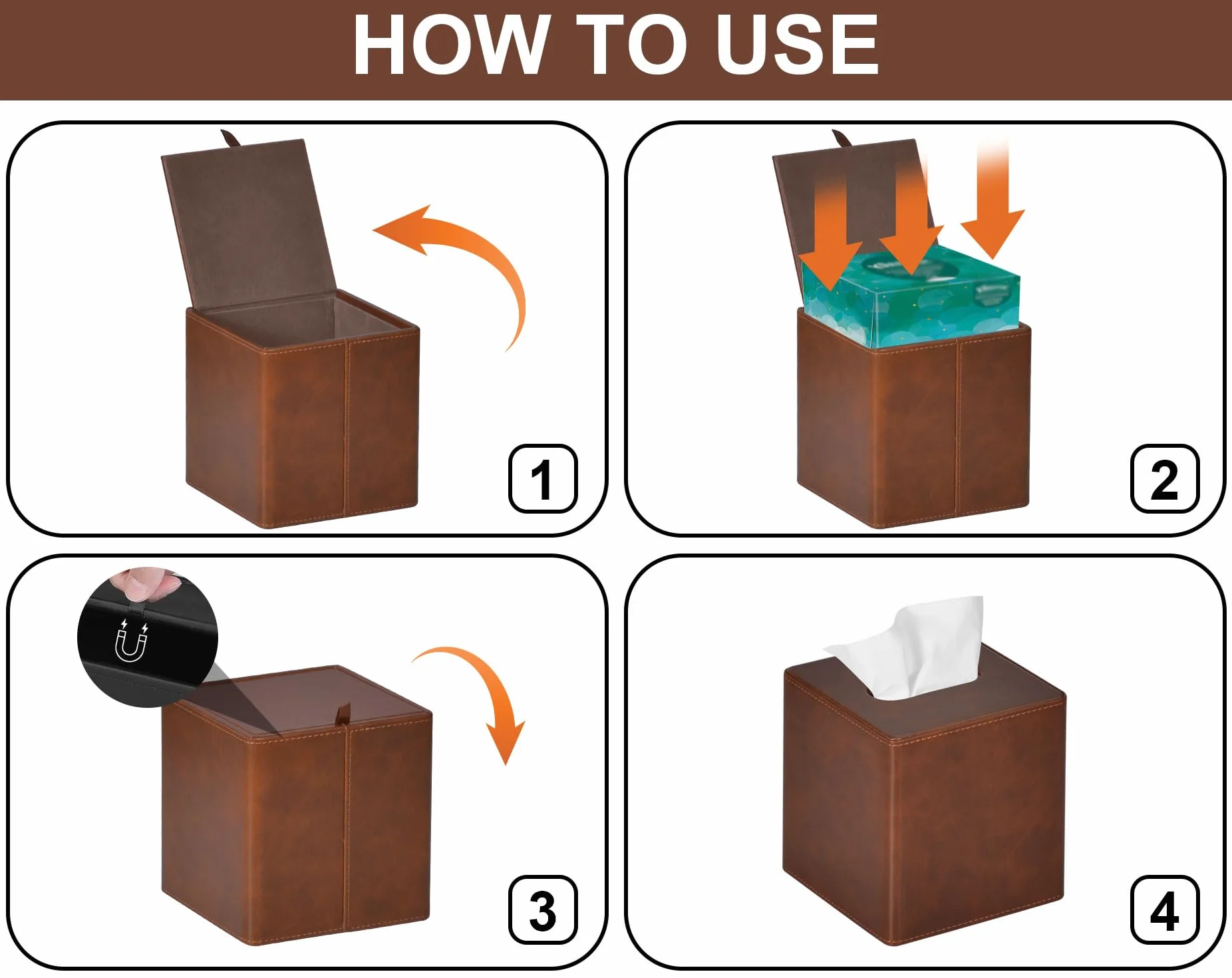 HOW TO USE

1

2

3

4