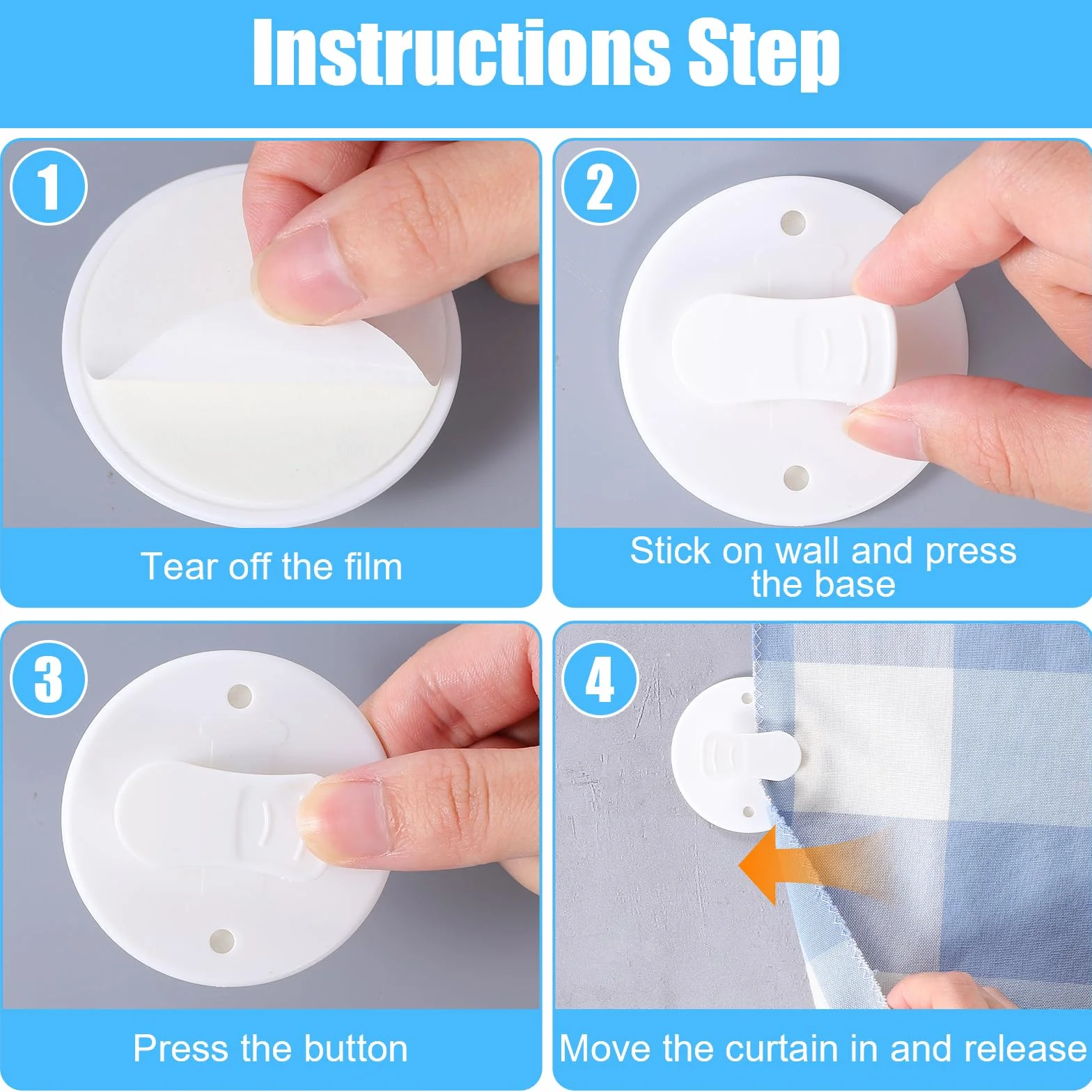 Instructions Step

1

Tear off the film

2

Stick on wall and press the base

3

Press the button

4

Move the curtain in and release