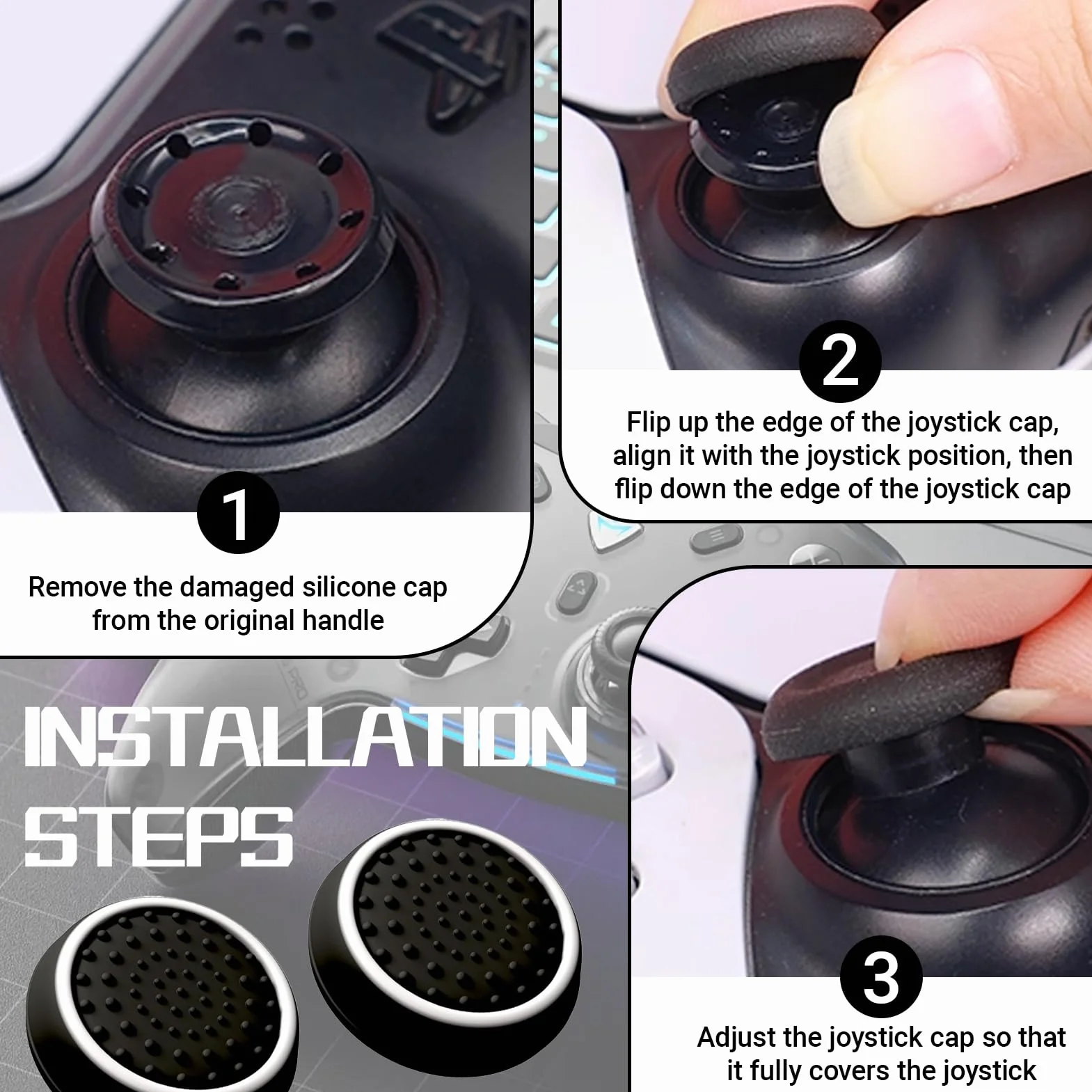 1

Remove the damaged silicone cap from the original handle

2

Flip up the edge of the joystick cap, align it with the joystick position, then flip down the edge of the joystick cap

INSTALLATION STEPS

3

Adjust the joystick cap so that it fully covers the joystick