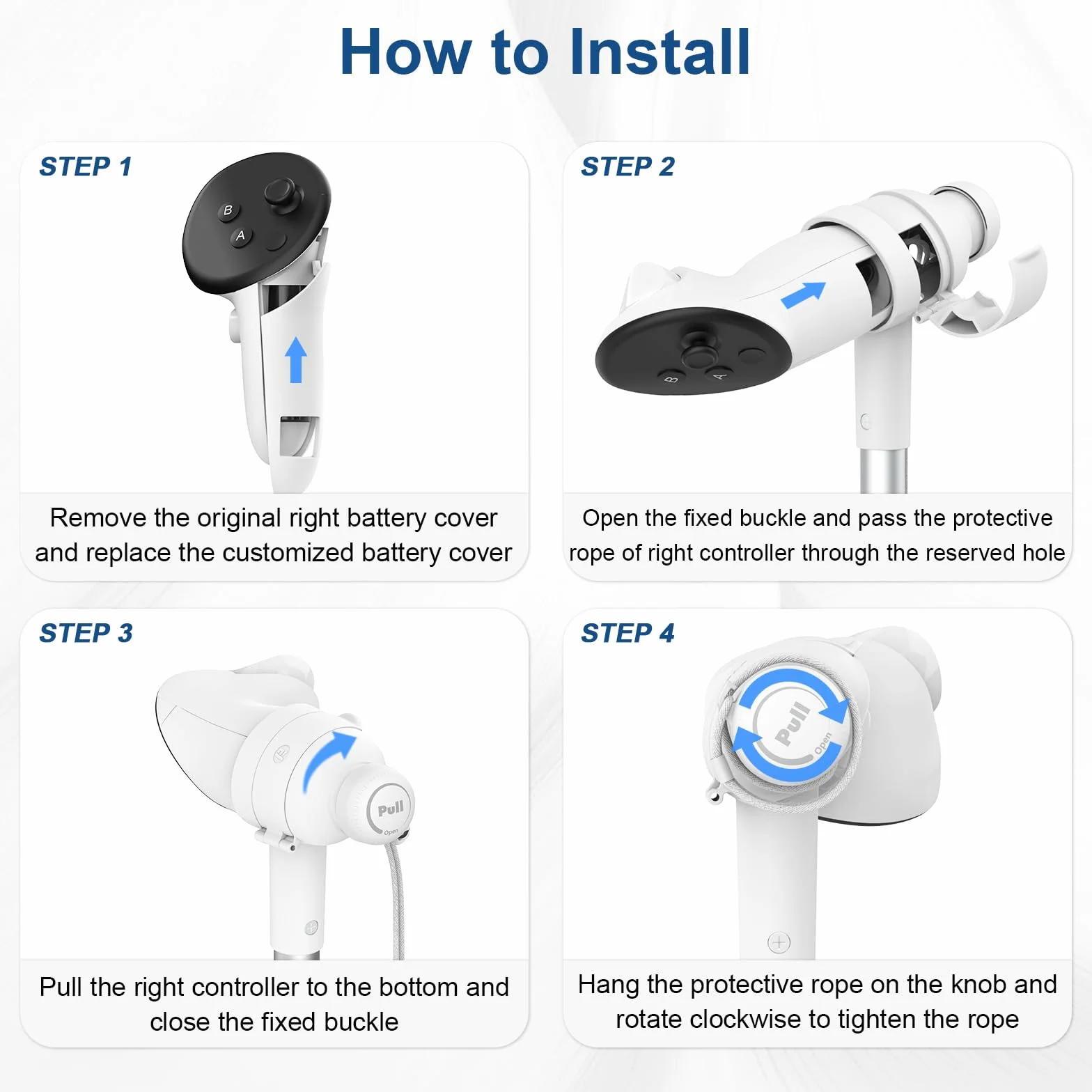 How to Install

STEP 1

B
A

Remove the original right battery cover and replace the customized battery cover

STEP 2

B
A

Open the fixed buckle and pass the protective rope of right controller through the reserved hole

STEP 3

Pull
Open

Pull the right controller to the bottom and close the fixed buckle

STEP 4

Pull
Open

Hang the protective rope on the knob and rotate clockwise to tighten the rope