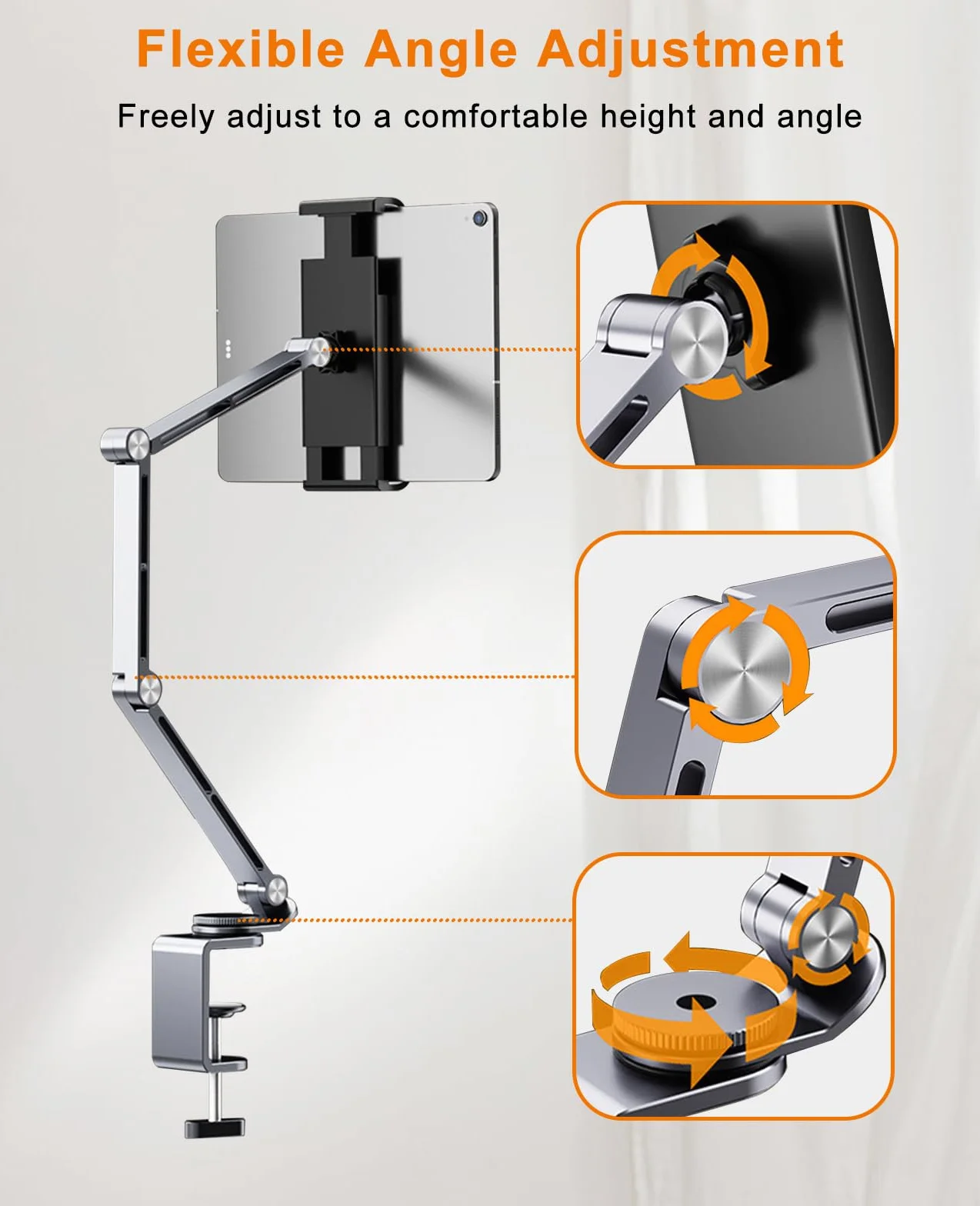 Flexible Angle Adjustment

Freely adjust to a comfortable height and angle