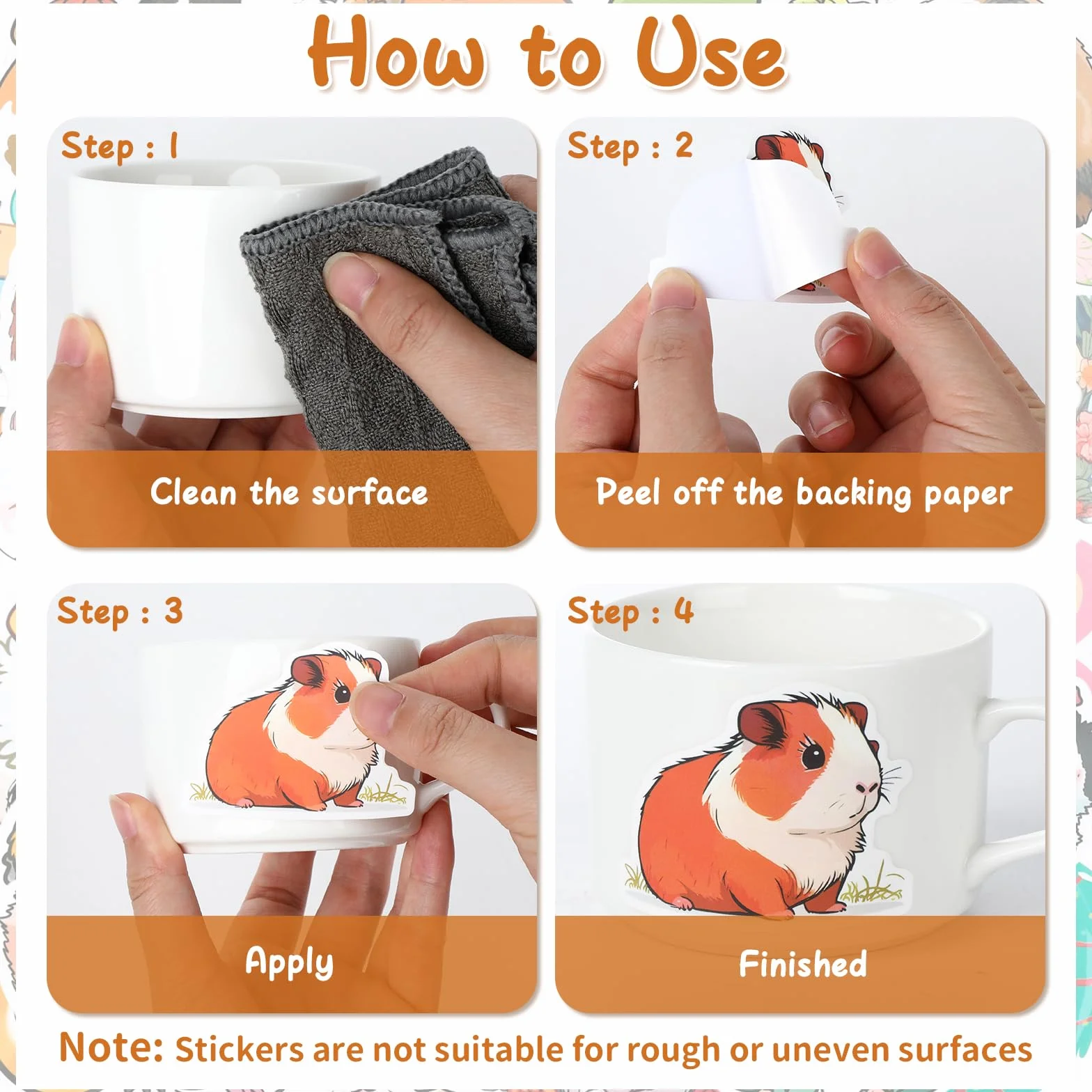 How to Use

Step : 1

Clean the surface

Step : 2

Peel off the backing paper

Step : 3

Apply

Step : 4

Finished

Note: Stickers are not suitable for rough or uneven surfaces