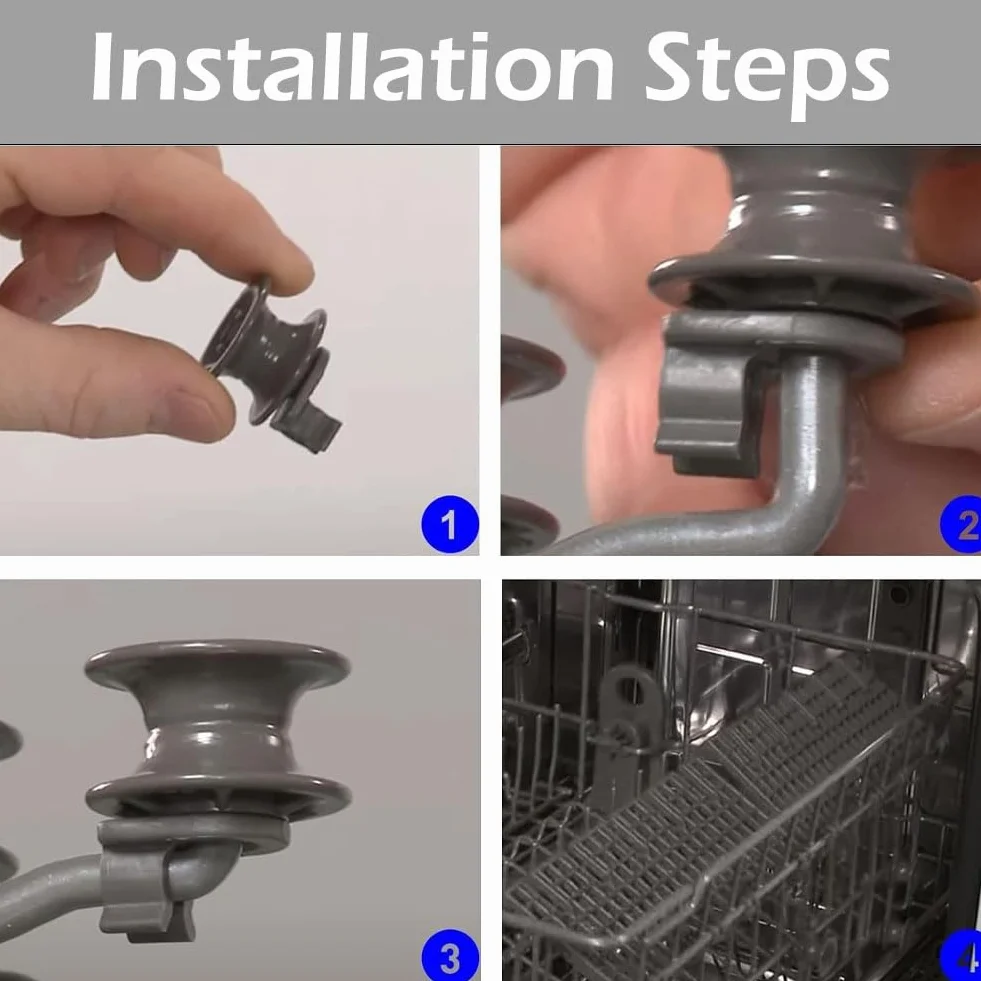 Installation Steps

1

2

3

4