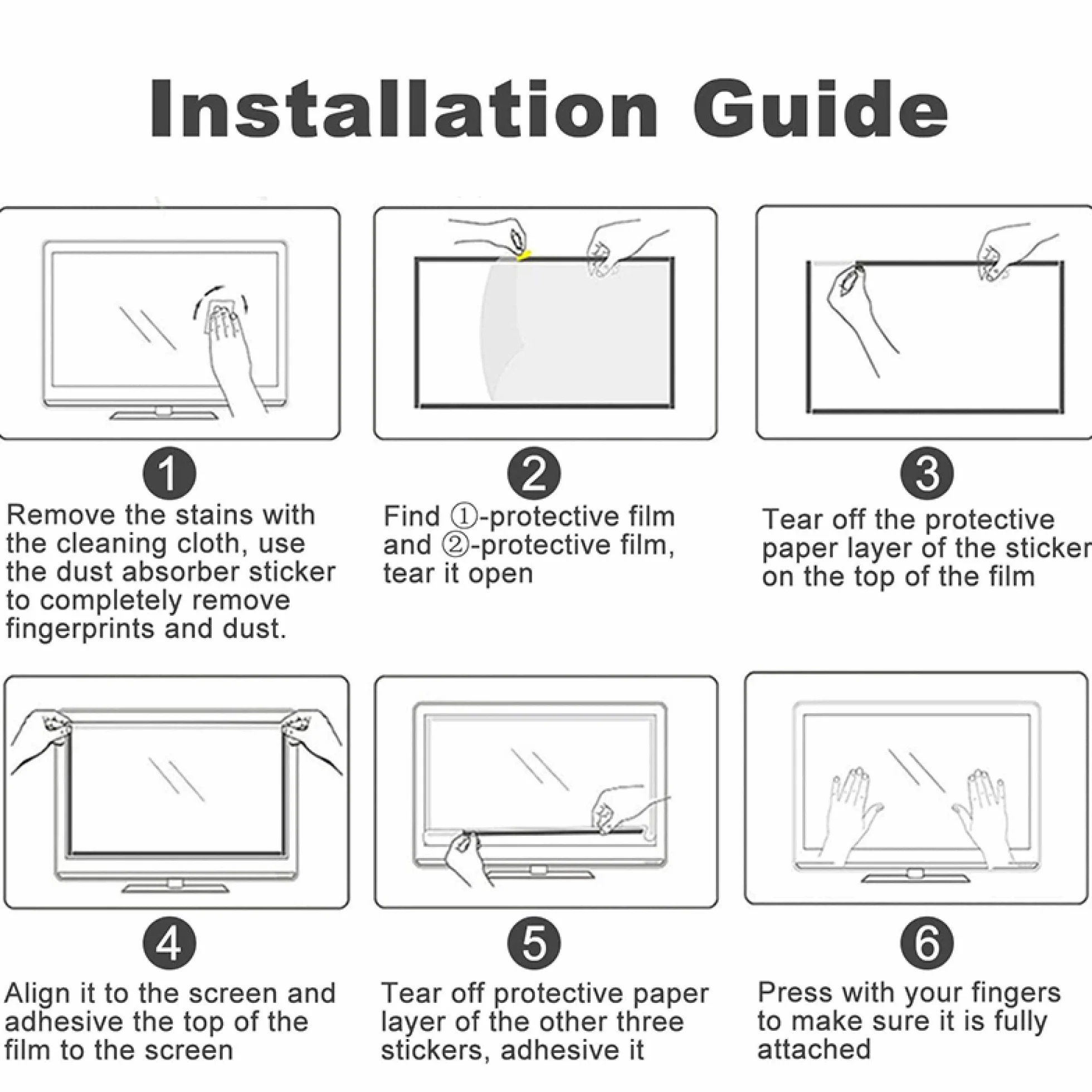 Installation Guide

1

Remove the stains with the cleaning cloth, use the dust absorber sticker to completely remove fingerprints and dust.

2

Find ①-protective film and ②-protective film, tear it open

3

Tear off the protective paper layer of the sticker on the top of the film

4

Align it to the screen and adhesive the top of the film to the screen

5

Tear off protective paper layer of the other three stickers, adhesive it

6

Press with your fingers to make sure it is fully attached