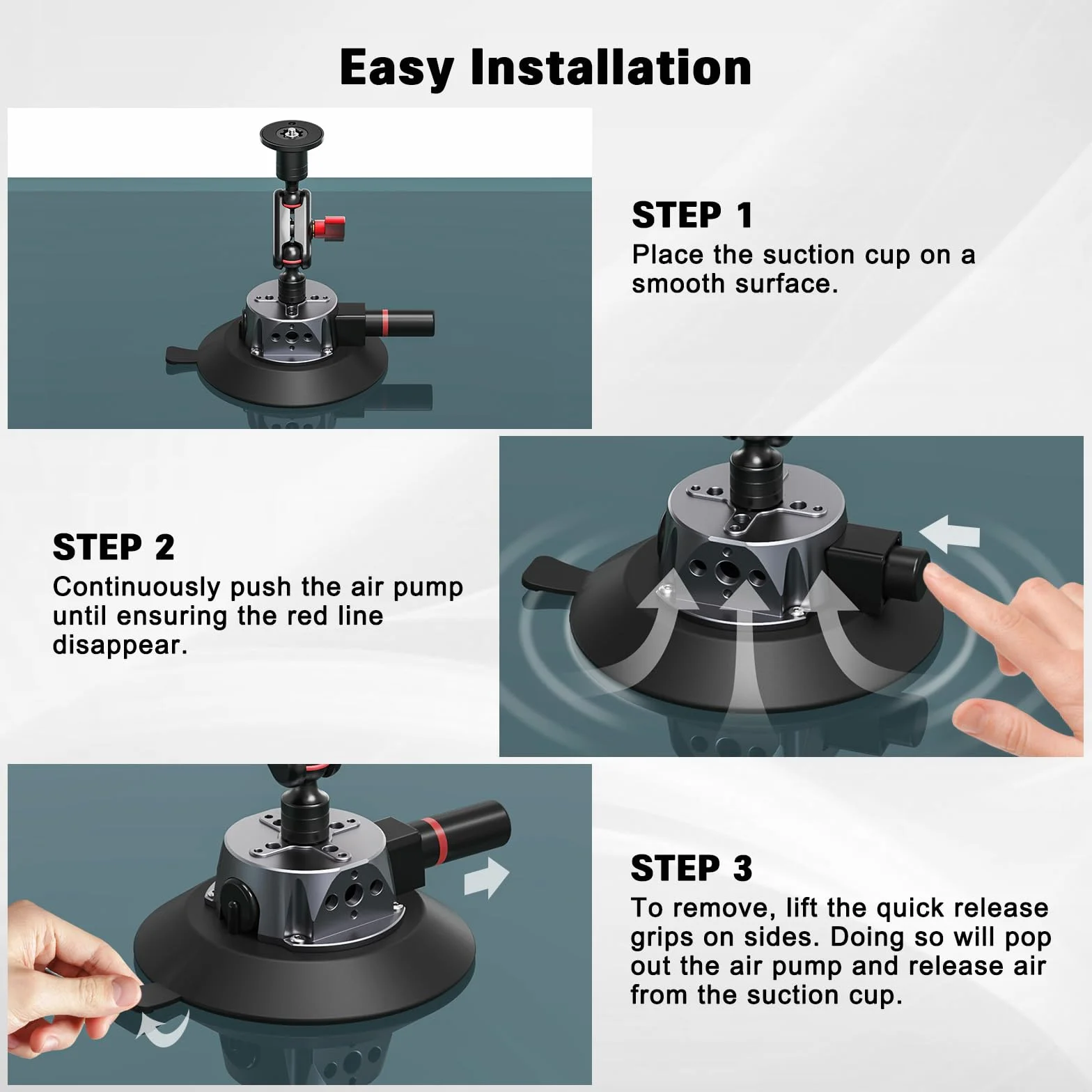 Easy Installation

STEP 1
Place the suction cup on a smooth surface.

STEP 2
Continuously push the air pump until ensuring the red line disappear.

STEP 3
To remove, lift the quick release grips on sides. Doing so will pop out the air pump and release air from the suction cup.