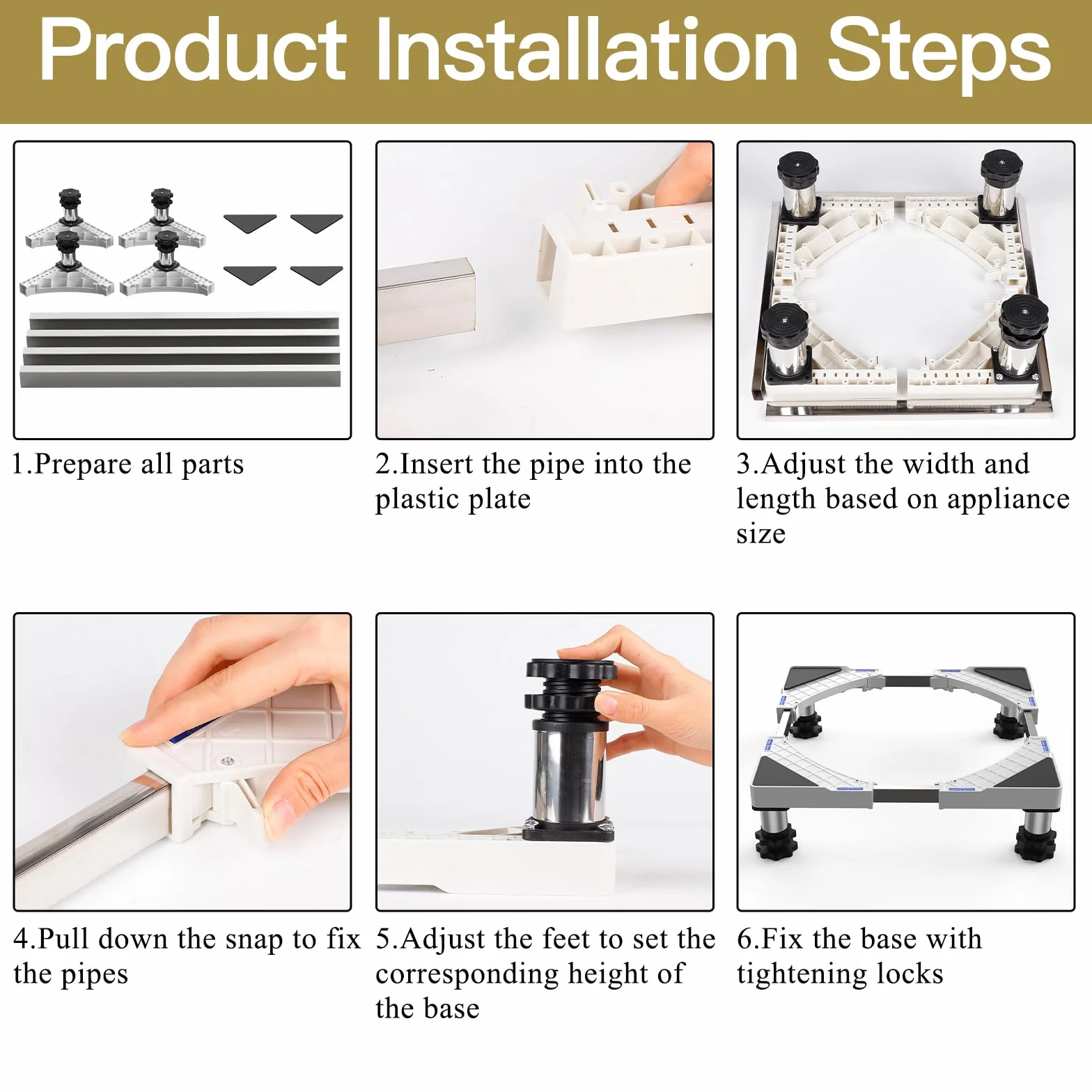 Product Installation Steps

1.Prepare all parts

2.Insert the pipe into the plastic plate

3.Adjust the width and length based on appliance size

4.Pull down the snap to fix the pipes

5.Adjust the feet to set the corresponding height of the base

6.Fix the base with tightening locks