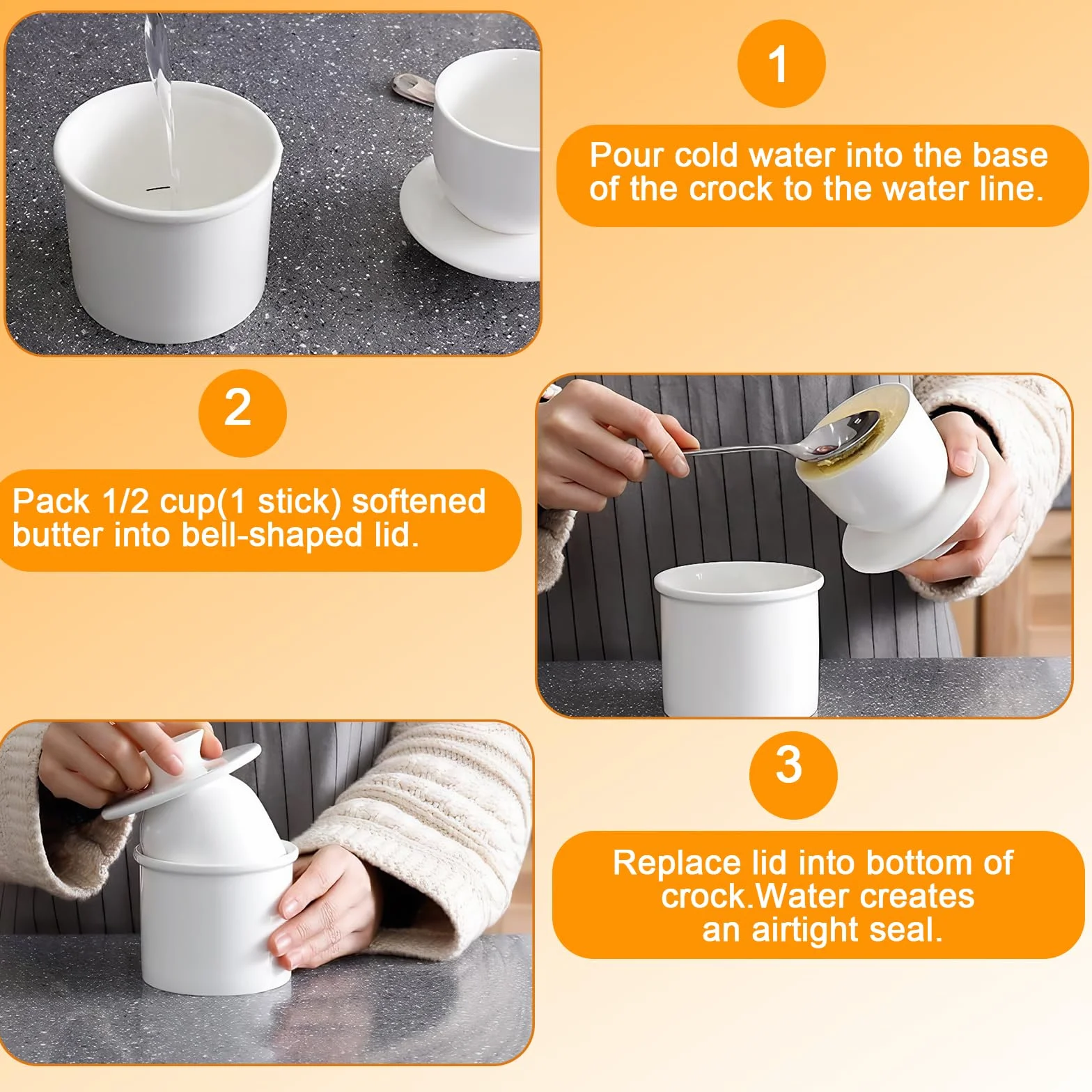 1

Pour cold water into the base of the crock to the water line.

2

Pack 1/2 cup(1 stick) softened butter into bell-shaped lid.

3

Replace lid into bottom of crock.Water creates an airtight seal.