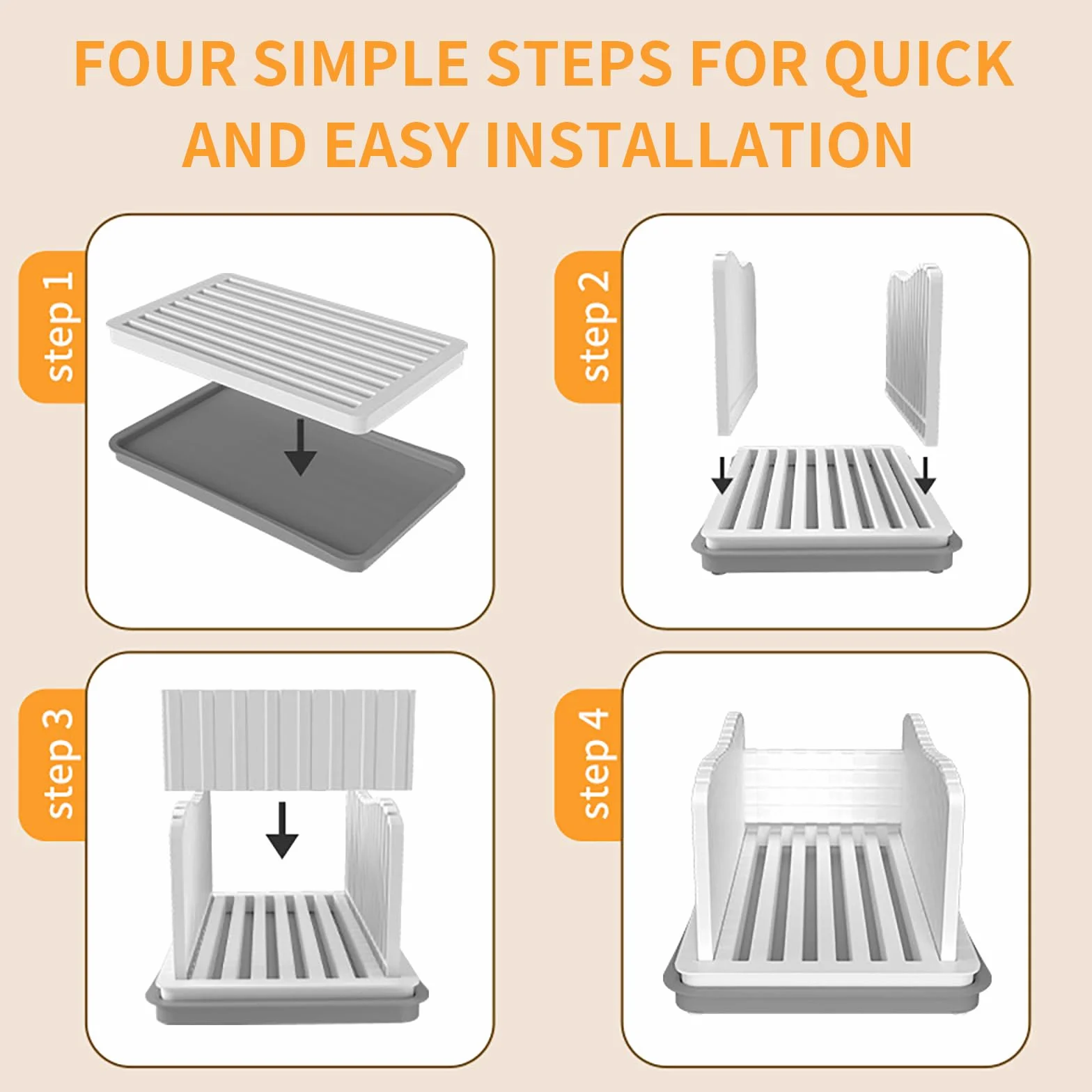 FOUR SIMPLE STEPS FOR QUICK AND EASY INSTALLATION

step 1

step 2

step 3

step 4