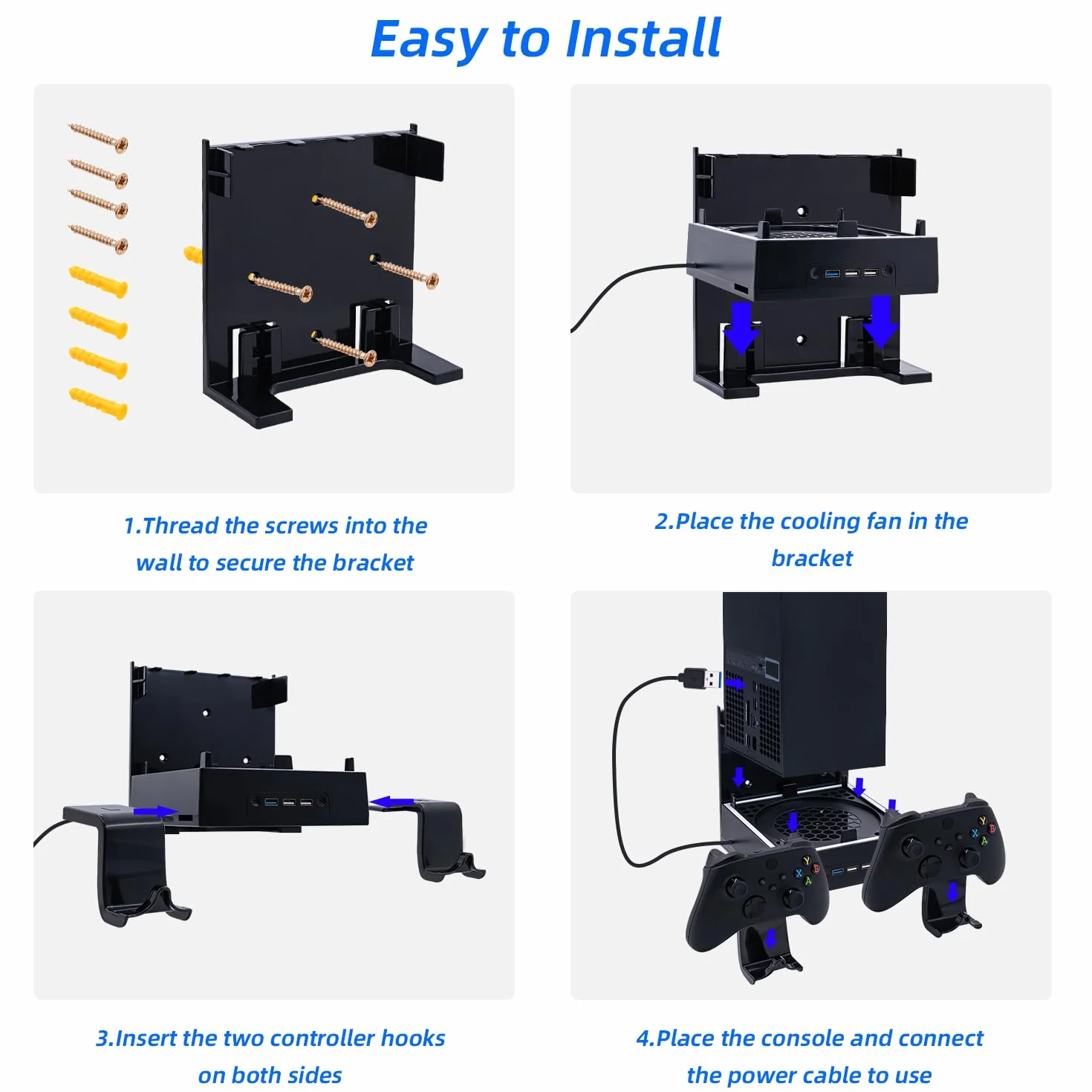 Easy to Install

1.Thread the screws into the wall to secure the bracket

2.Place the cooling fan in the bracket

3.Insert the two controller hooks on both sides

4.Place the console and connect the power cable to use