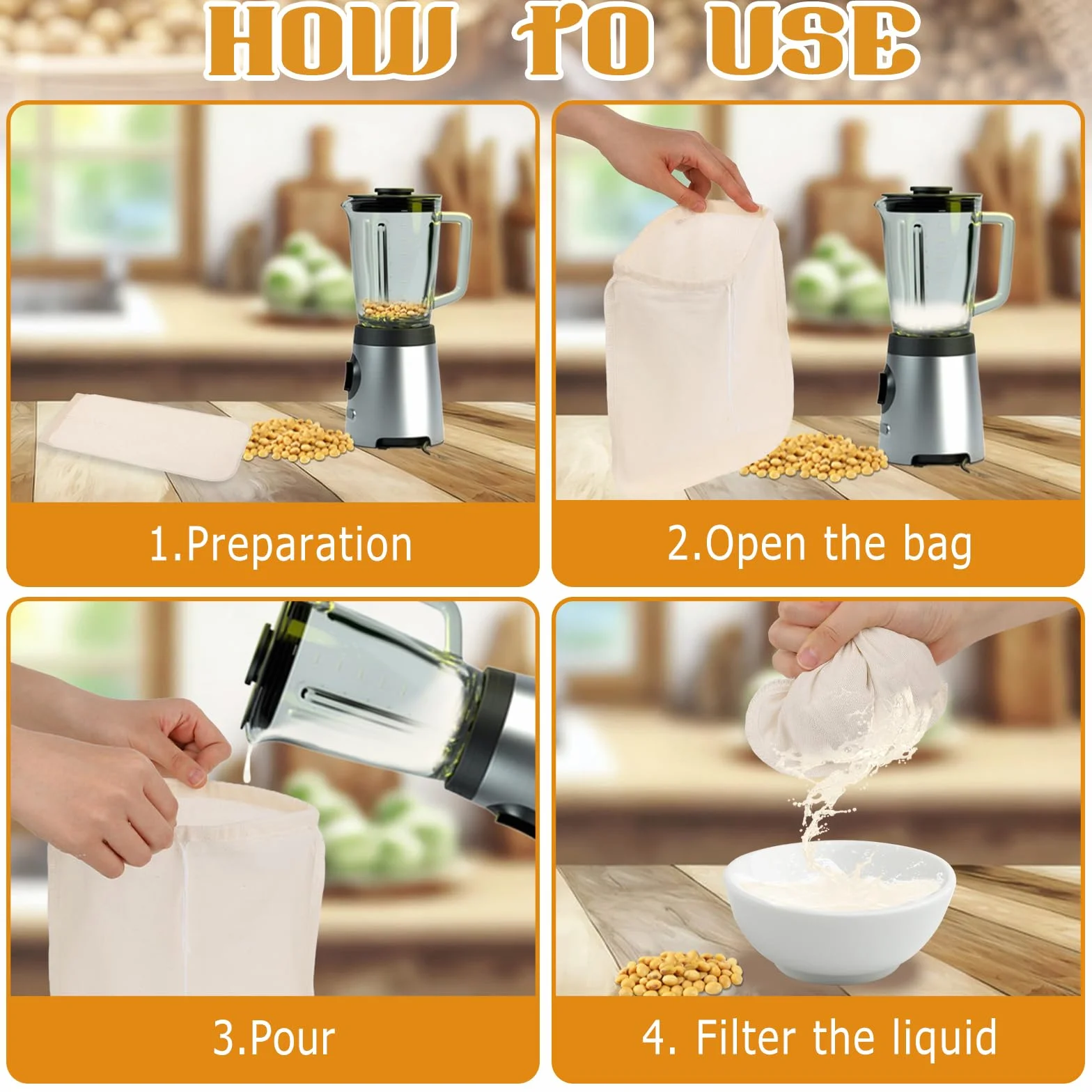 HOW TO USE

1.Preparation

2.Open the bag

3.Pour

4. Filter the liquid