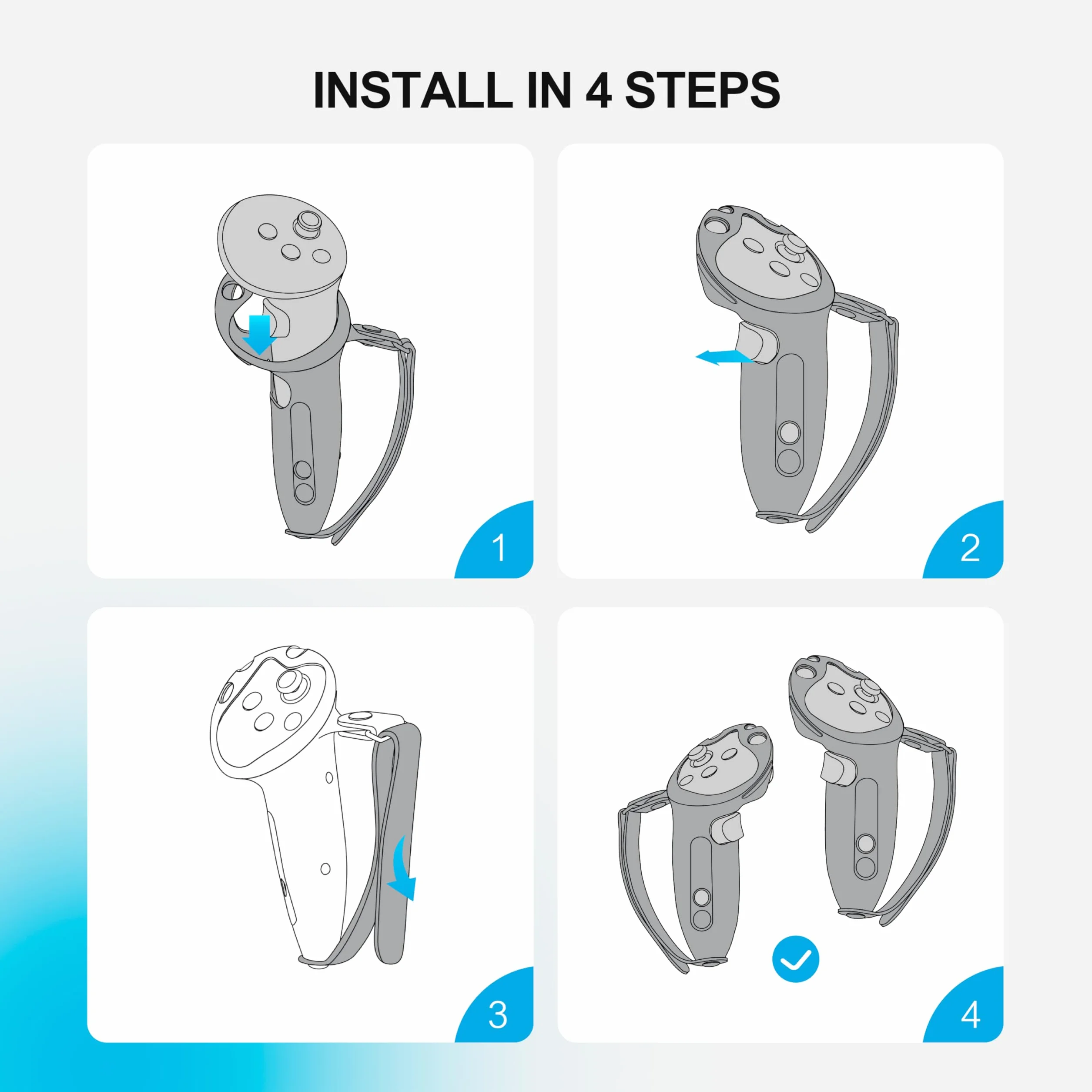 INSTALL IN 4 STEPS

1

2

3

4