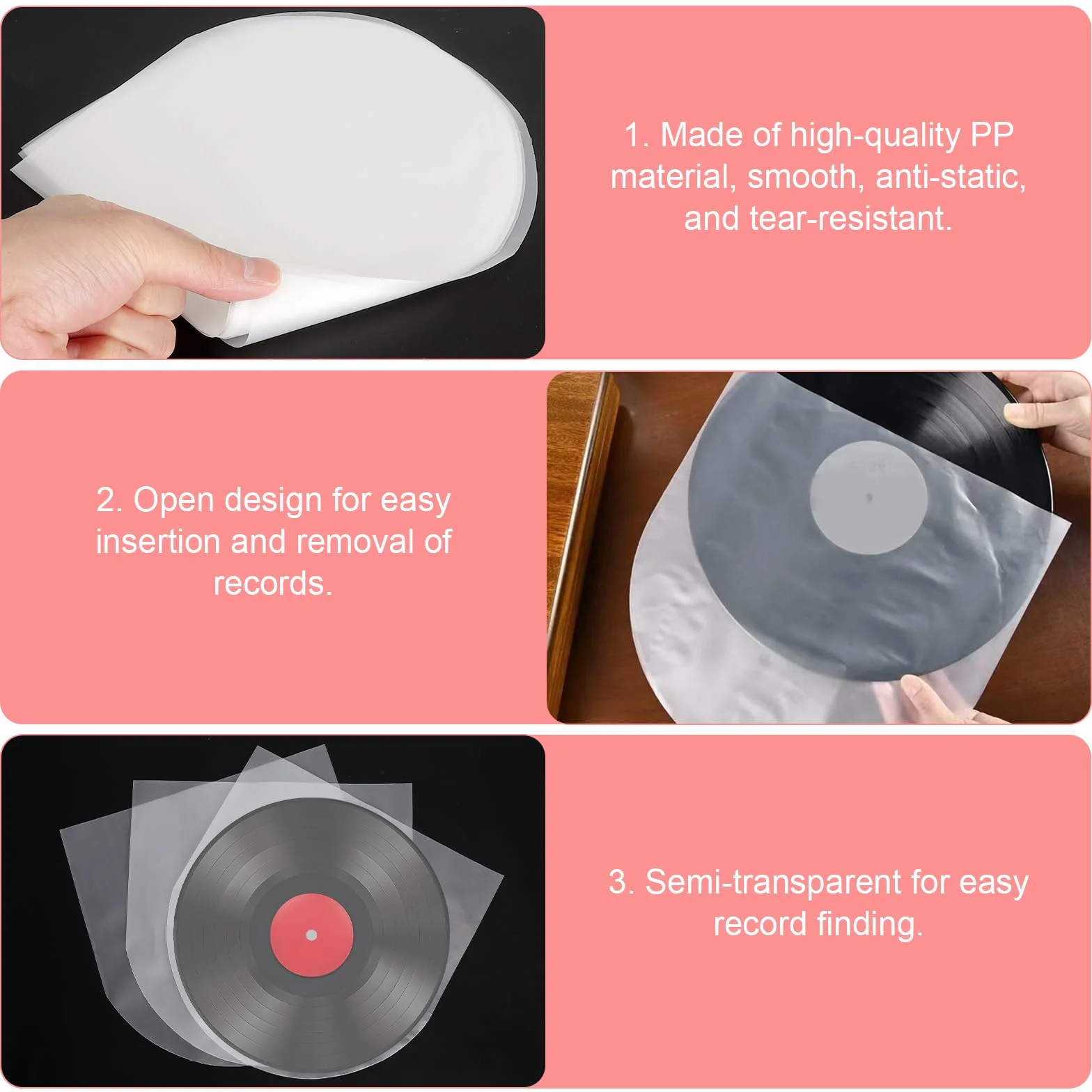 1. Made of high-quality PP material, smooth, anti-static, and tear-resistant.

2. Open design for easy insertion and removal of records.

3. Semi-transparent for easy record finding.