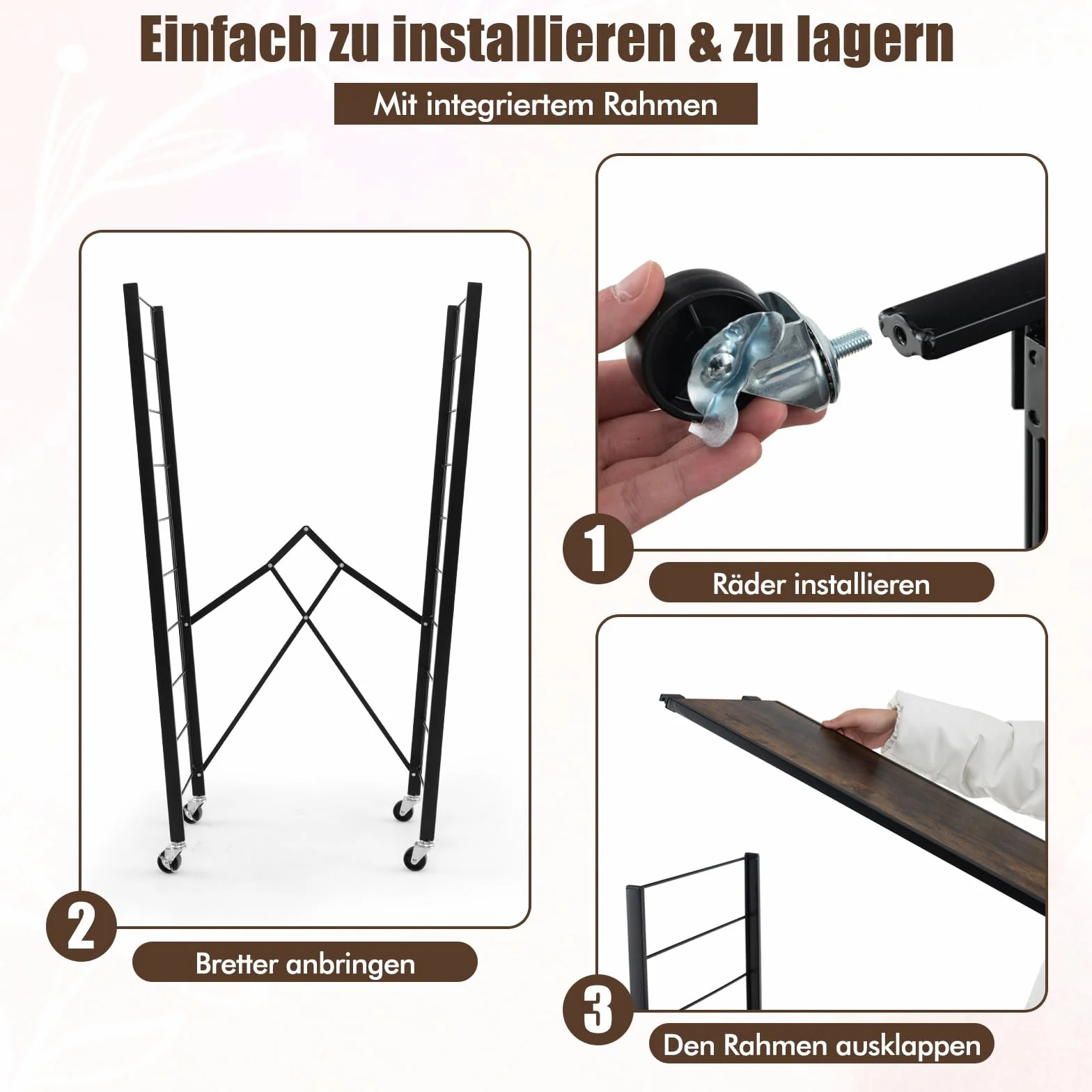 Einfach zu installieren & zu lagern

Mit integriertem Rahmen

1

Räder installieren

2

Bretter anbringen

3

Den Rahmen ausklappen