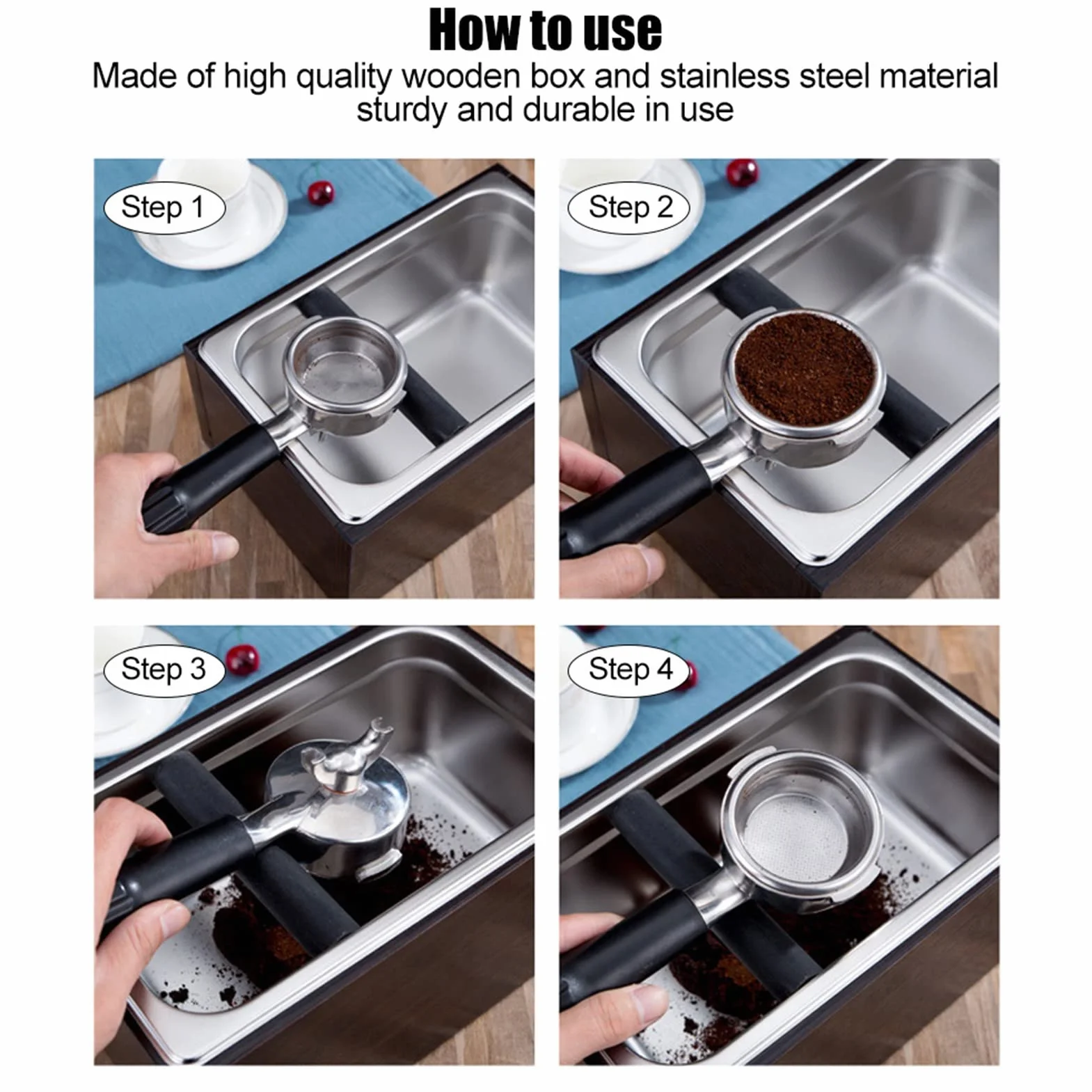 How to use

Made of high quality wooden box and stainless steel material sturdy and durable in use

Step 1

Step 2

Step 3

Step 4