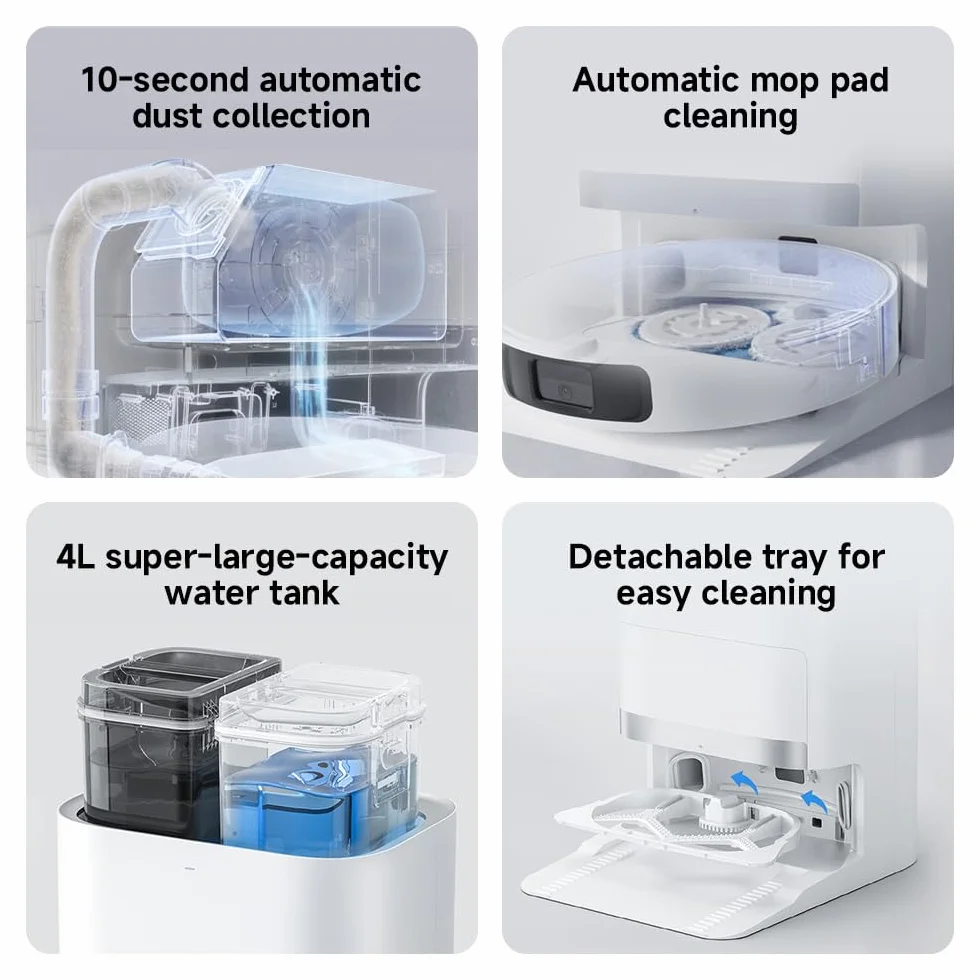 10-second automatic dust collection

Automatic mop pad cleaning

4L super-large-capacity water tank

Detachable tray for easy cleaning