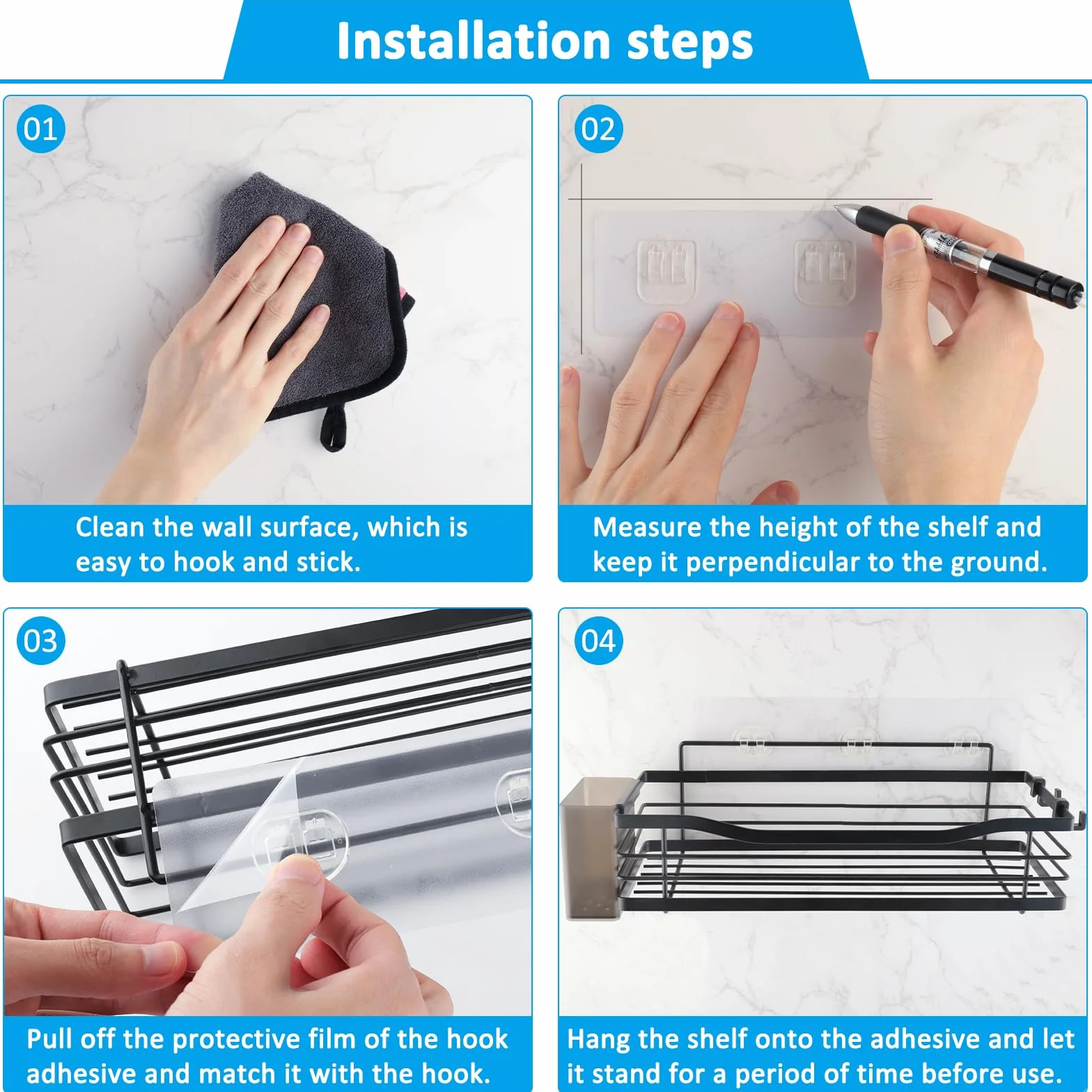 Installation steps

01

Clean the wall surface, which is easy to hook and stick.

02

Measure the height of the shelf and keep it perpendicular to the ground.

03

Pull off the protective film of the hook adhesive and match it with the hook.

04

Hang the shelf onto the adhesive and let it stand for a period of time before use.