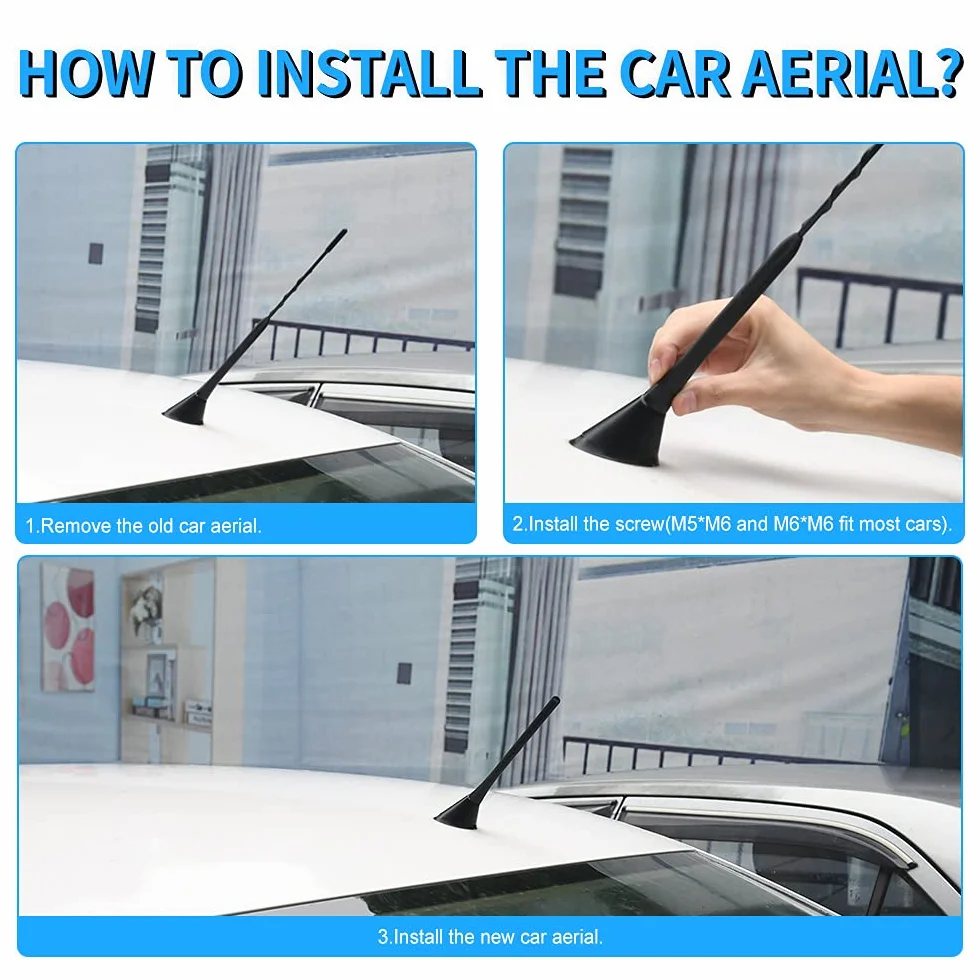 HOW TO INSTALL THE CAR AERIAL?

1.Remove the old car aerial.

2.Install the screw(M5*M6 and M6*M6 fit most cars).

3.Install the new car aerial.