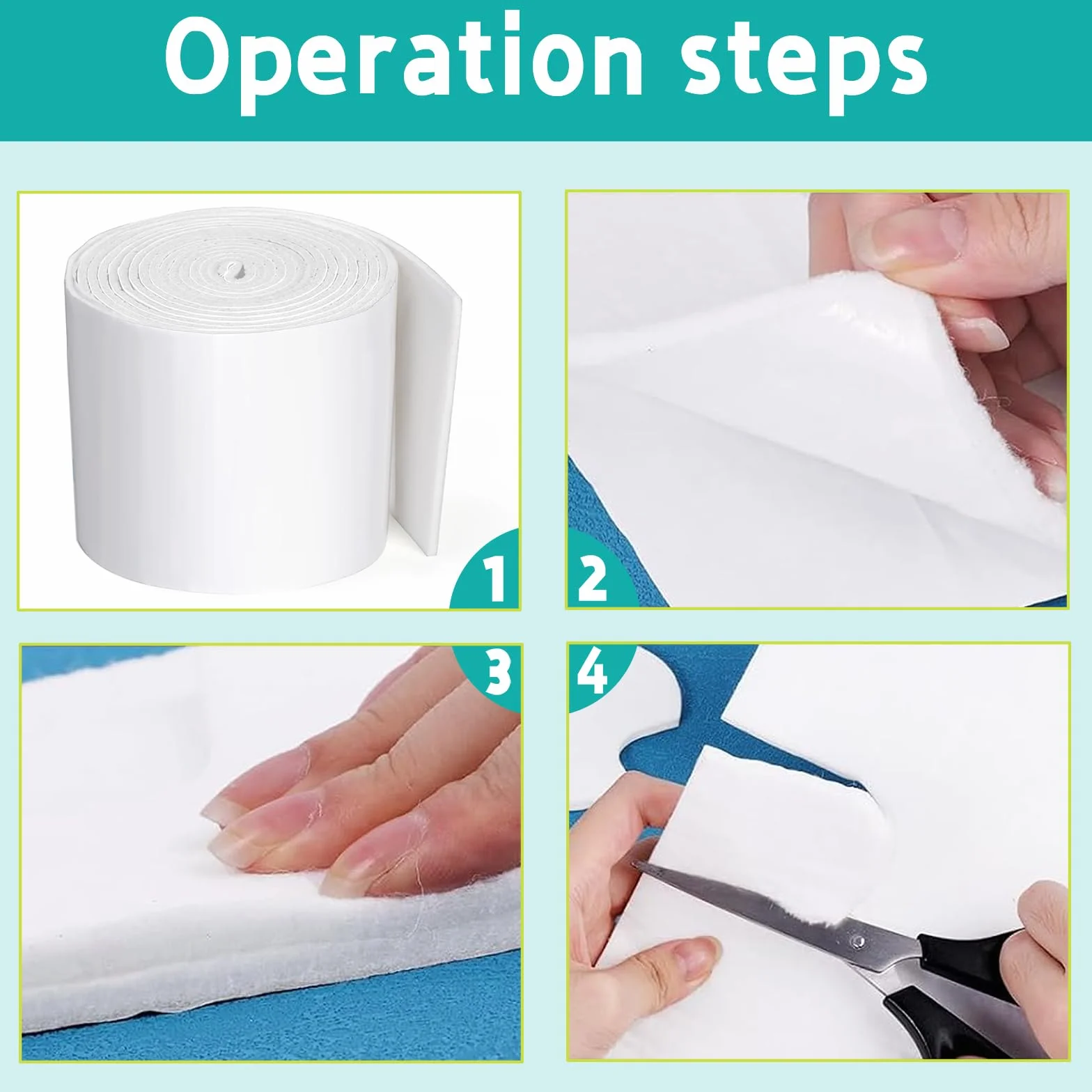 Operation steps

1

2

3

4