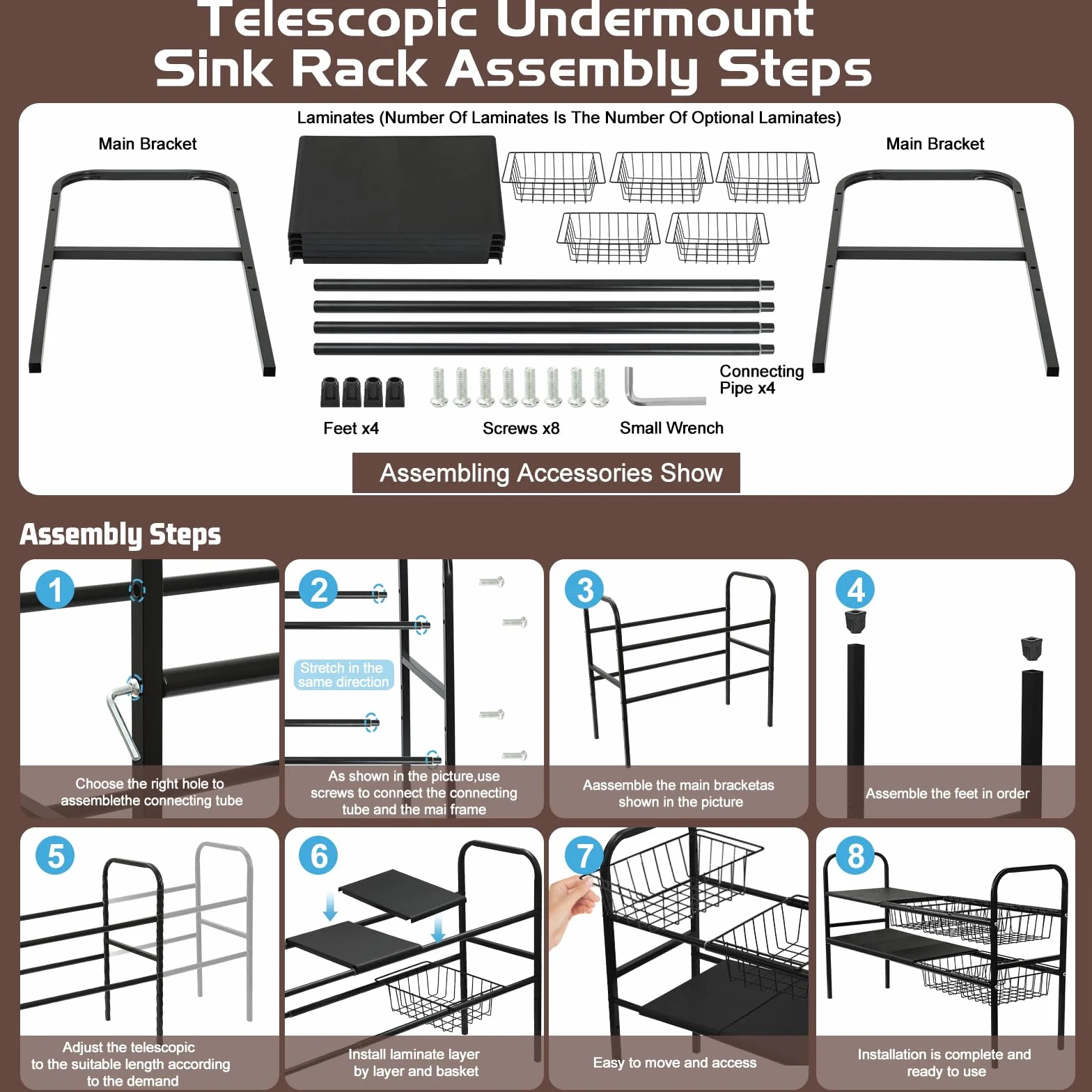 Telescopic Undermount Sink Rack Assembly Steps

Laminates (Number Of Laminates Is The Number Of Optional Laminates)

Main Bracket

Main Bracket

Connecting Pipe x4

Feet x4

Screws x8

Small Wrench

Assembling Accessories Show

Assembly Steps

1
Choose the right hole to assemblethe connecting tube

2
Stretch in the same direction
As shown in the picture,use screws to connect the connecting tube and the mai frame

3
Aassemble the main bracketas shown in the picture

4
Assemble the feet in order

5
Adjust the telescopic to the suitable length according to the demand

6
Install laminate layer by layer and basket

7
Easy to move and access

8
Installation is complete and ready to use