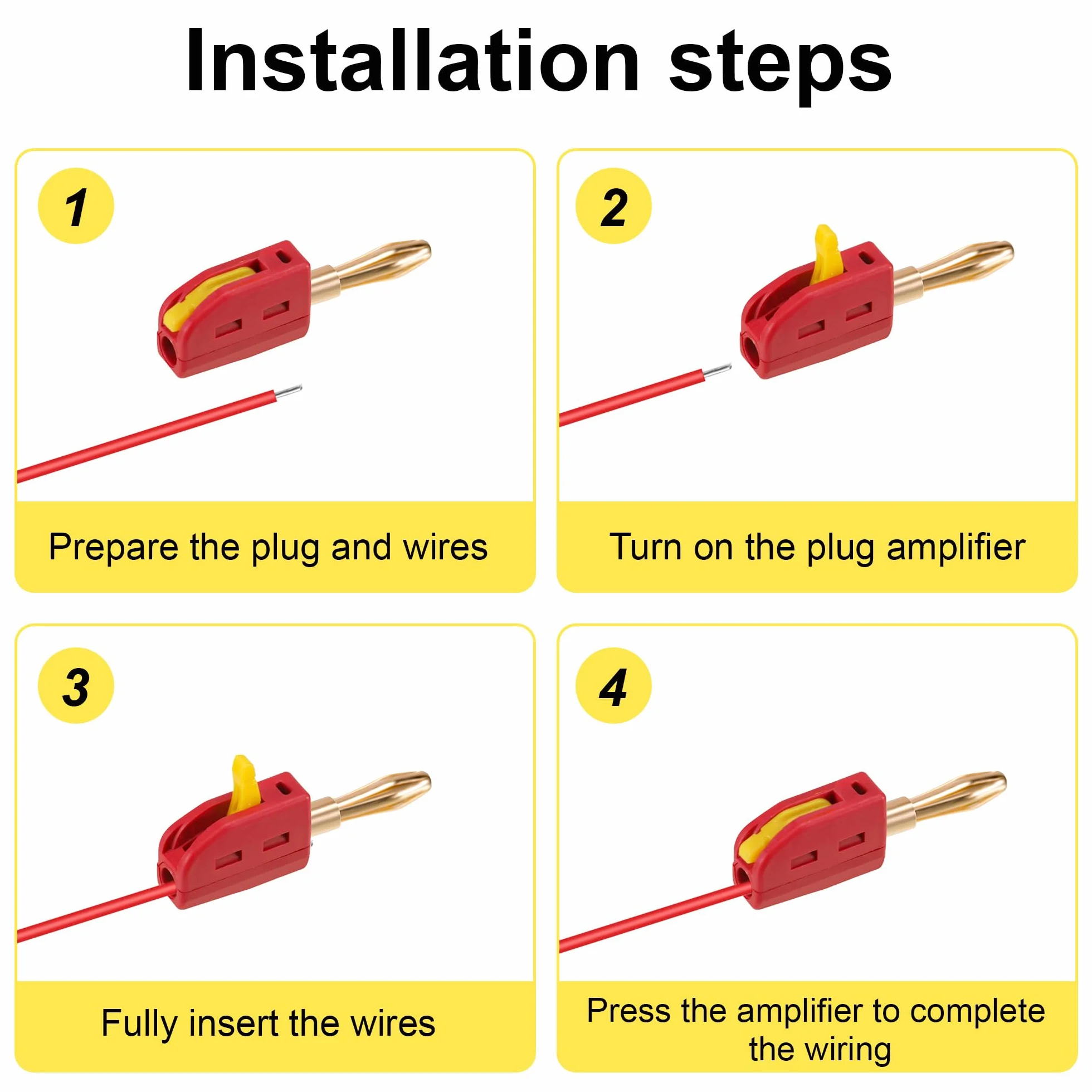 Installation steps

1

Prepare the plug and wires

2

Turn on the plug amplifier

3

Fully insert the wires

4

Press the amplifier to complete the wiring