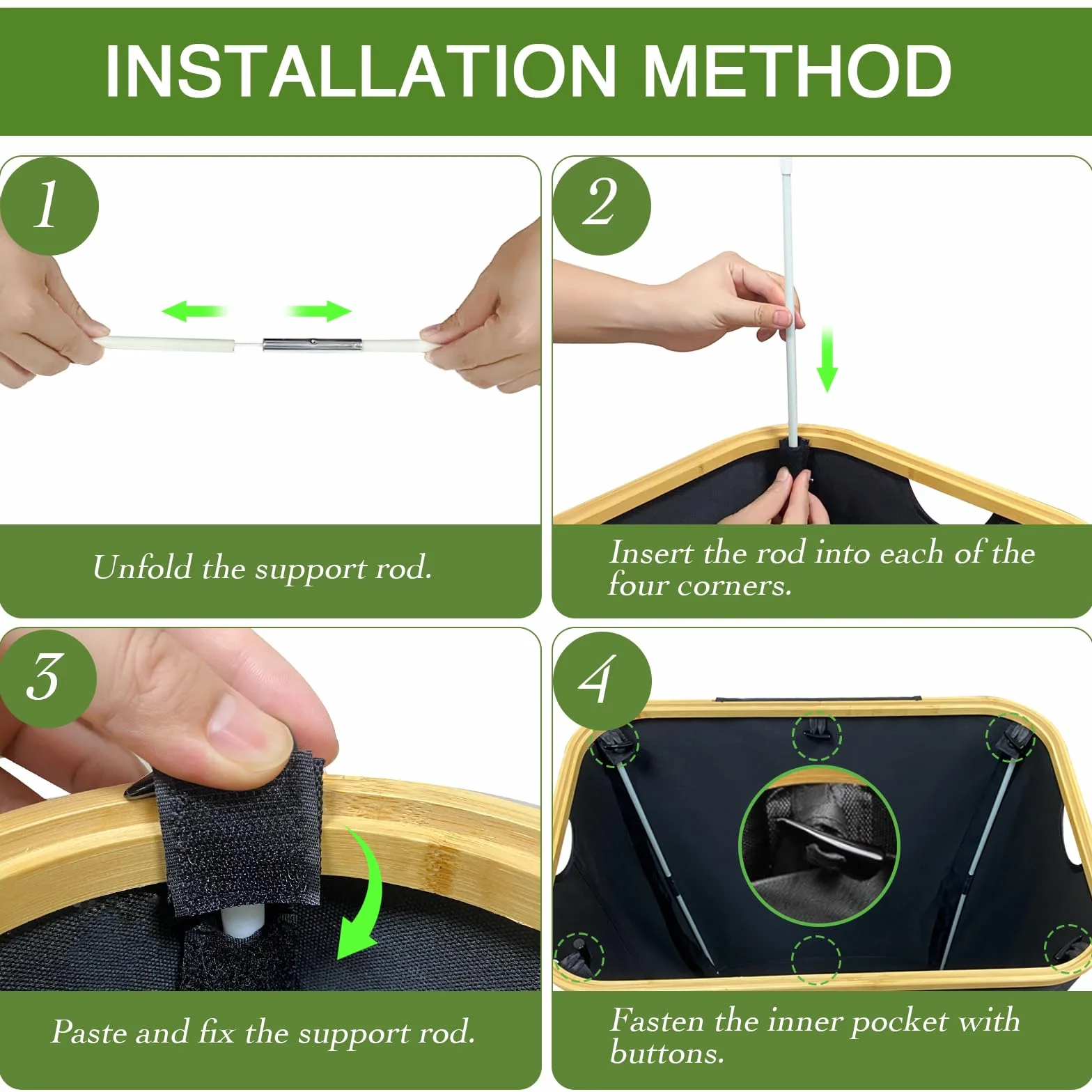 INSTALLATION METHOD

1

Unfold the support rod.

2

Insert the rod into each of the four corners.

3

Paste and fix the support rod.

4

Fasten the inner pocket with buttons.