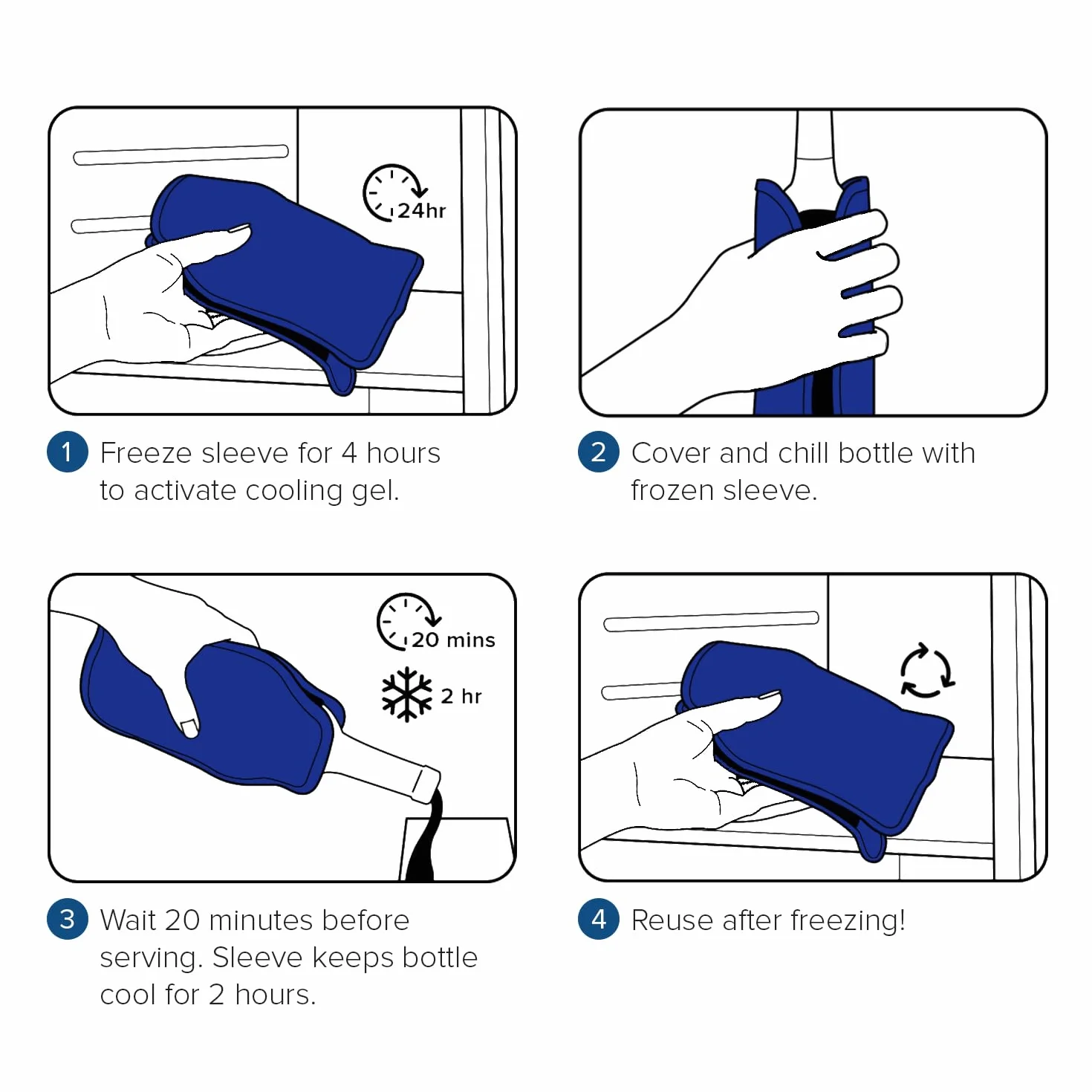 24hr

1 Freeze sleeve for 4 hours to activate cooling gel.

2 Cover and chill bottle with frozen sleeve.

20 mins

2 hr

3 Wait 20 minutes before serving. Sleeve keeps bottle cool for 2 hours.

4 Reuse after freezing!