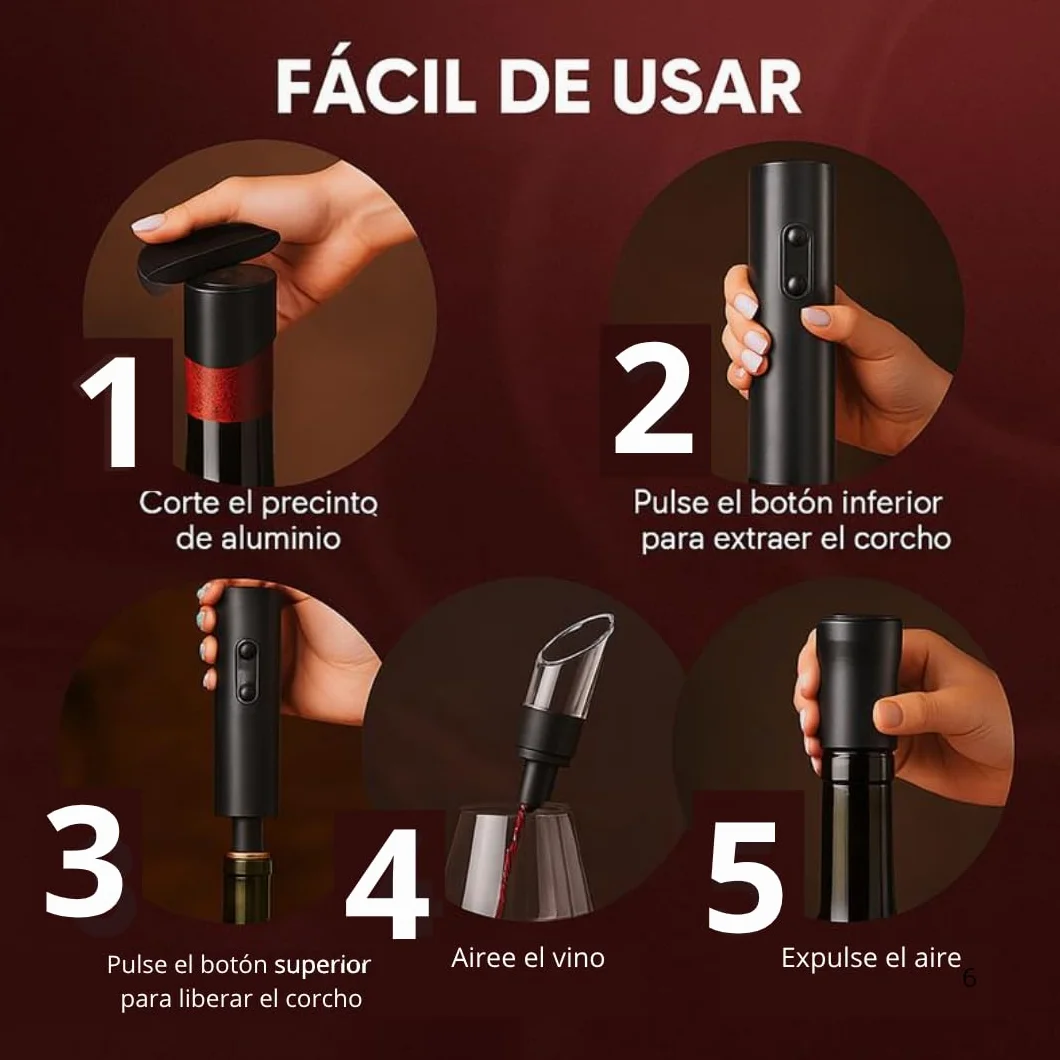 FÁCIL DE USAR

1

Corte el precinto de aluminio

2

Pulse el botón inferior para extraer el corcho

3

Pulse el botón superior para liberar el corcho

4

Airee el vino

5

Expulse el aire

6