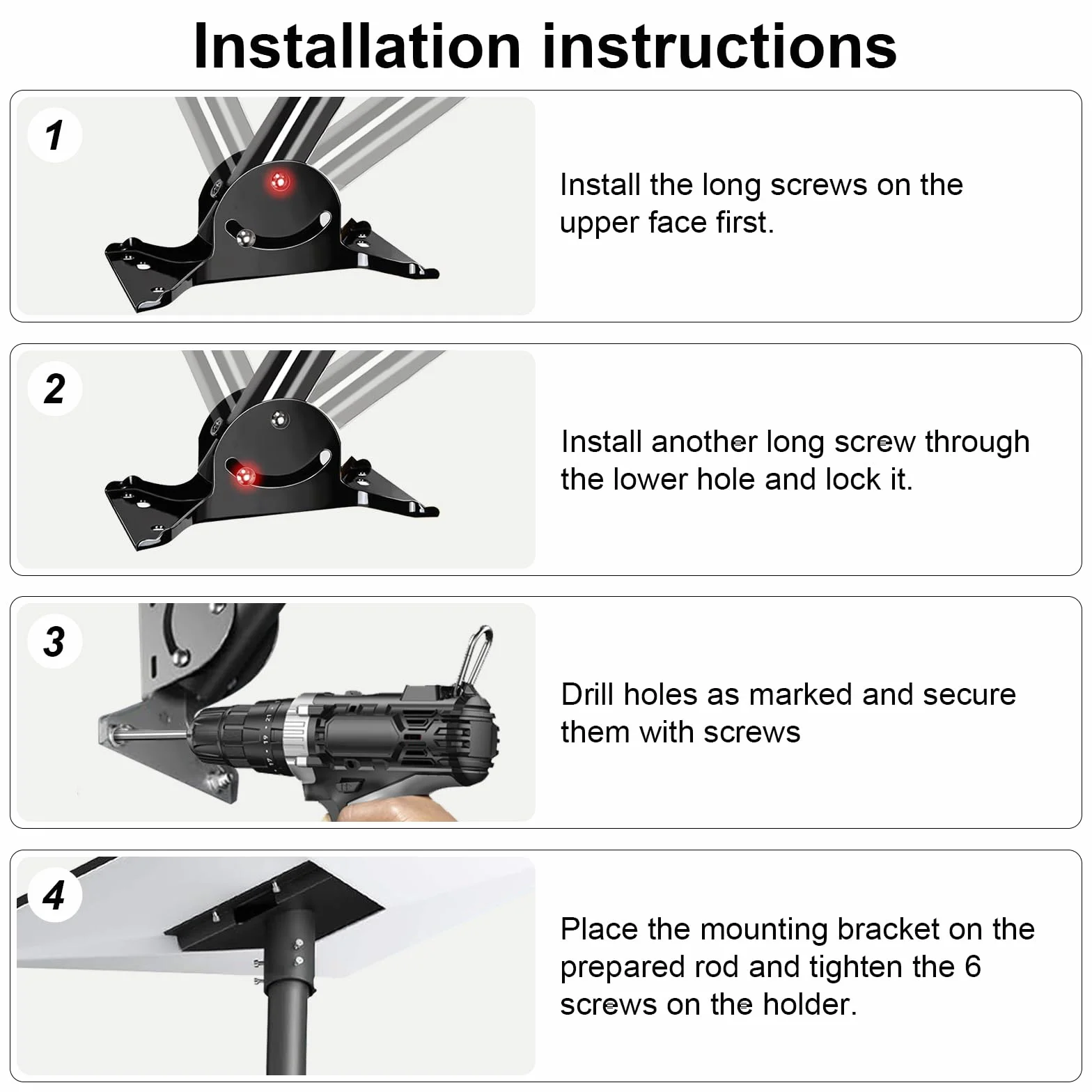 Installation instructions

1

Install the long screws on the upper face first.

2

Install another long screw through the lower hole and lock it.

3

Drill holes as marked and secure them with screws

4

Place the mounting bracket on the prepared rod and tighten the 6 screws on the holder.