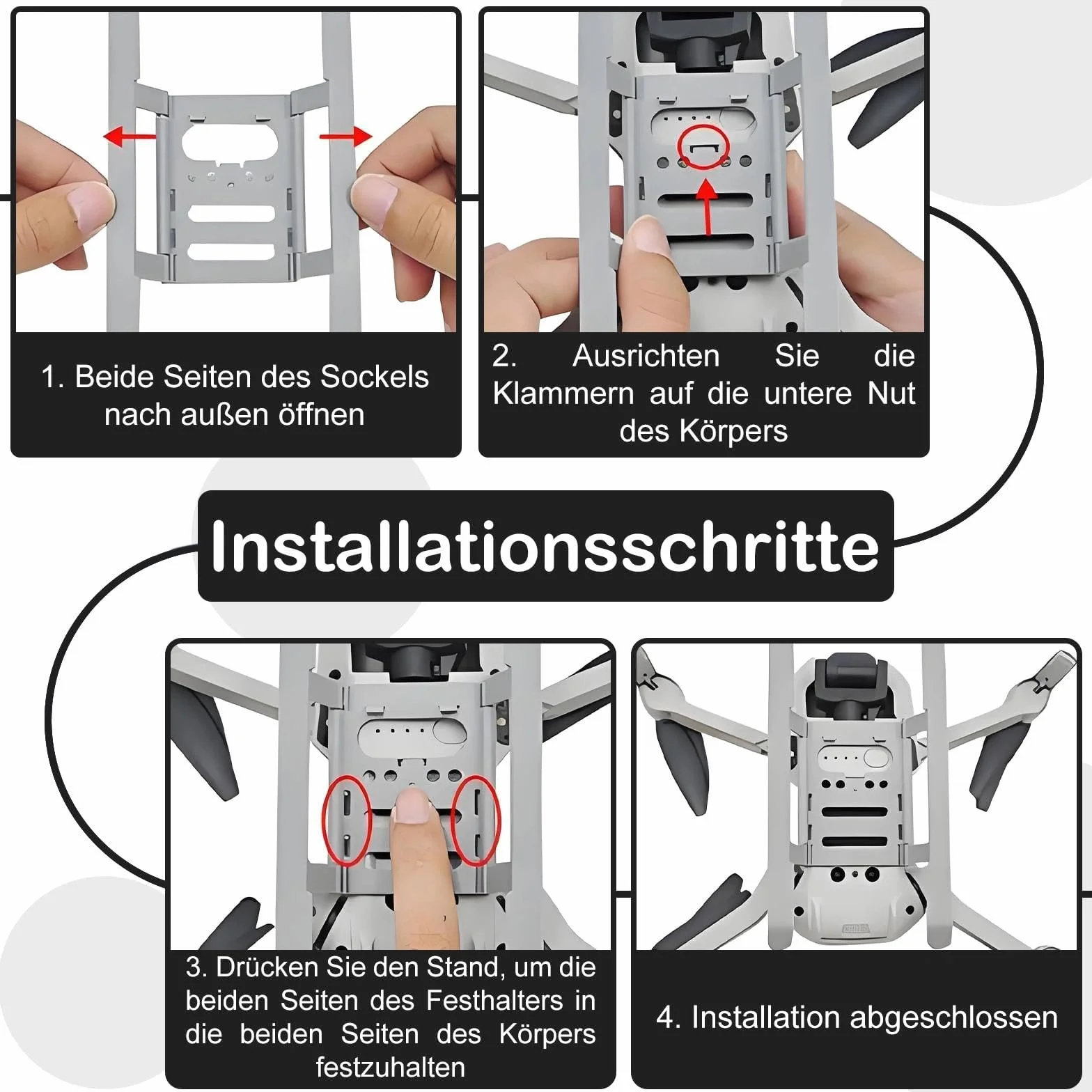 1. Beide Seiten des Sockels nach außen öffnen

2. Ausrichten Sie die Klammern auf die untere Nut des Körpers

Installationsschritte

3. Drücken Sie den Stand, um die beiden Seiten des Festhalters in die beiden Seiten des Körpers festzuhalten

4. Installation abgeschlossen