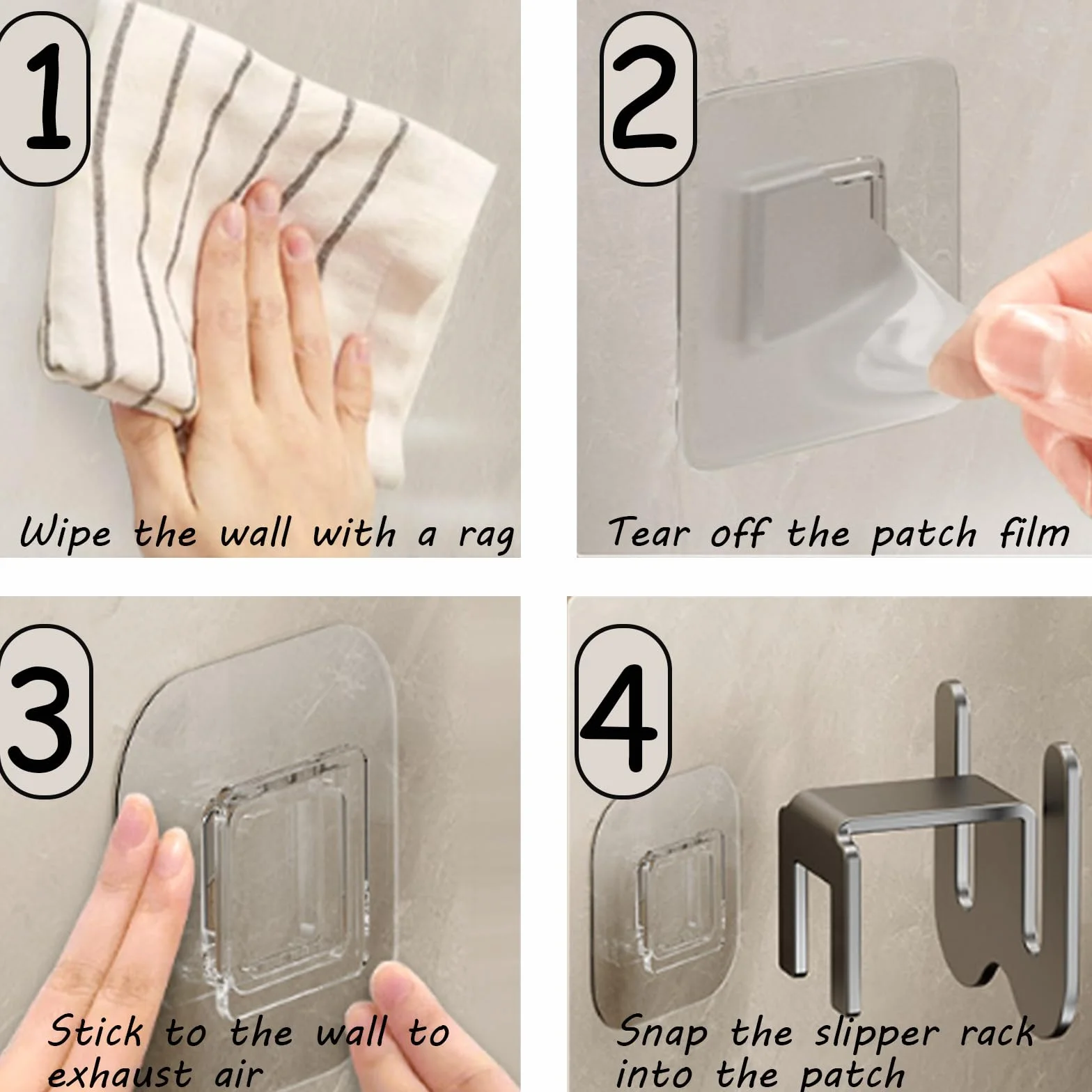 1

Wipe the wall with a rag

2

Tear off the patch film

3

Stick to the wall to exhaust air

4

Snap the slipper rack into the patch